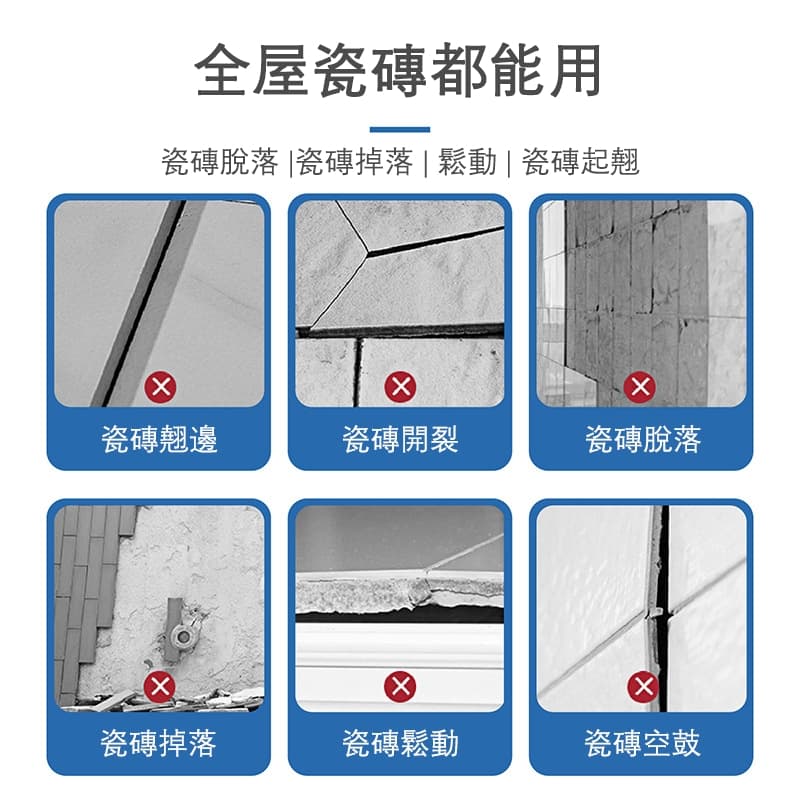 全屋瓷磚都能用

瓷磚脫落 |瓷磚掉落 | 鬆動 | 瓷磚起翹

瓷磚翹邊

瓷磚開裂

瓷磚脫落

瓷磚掉落

瓷磚鬆動

瓷磚空鼓