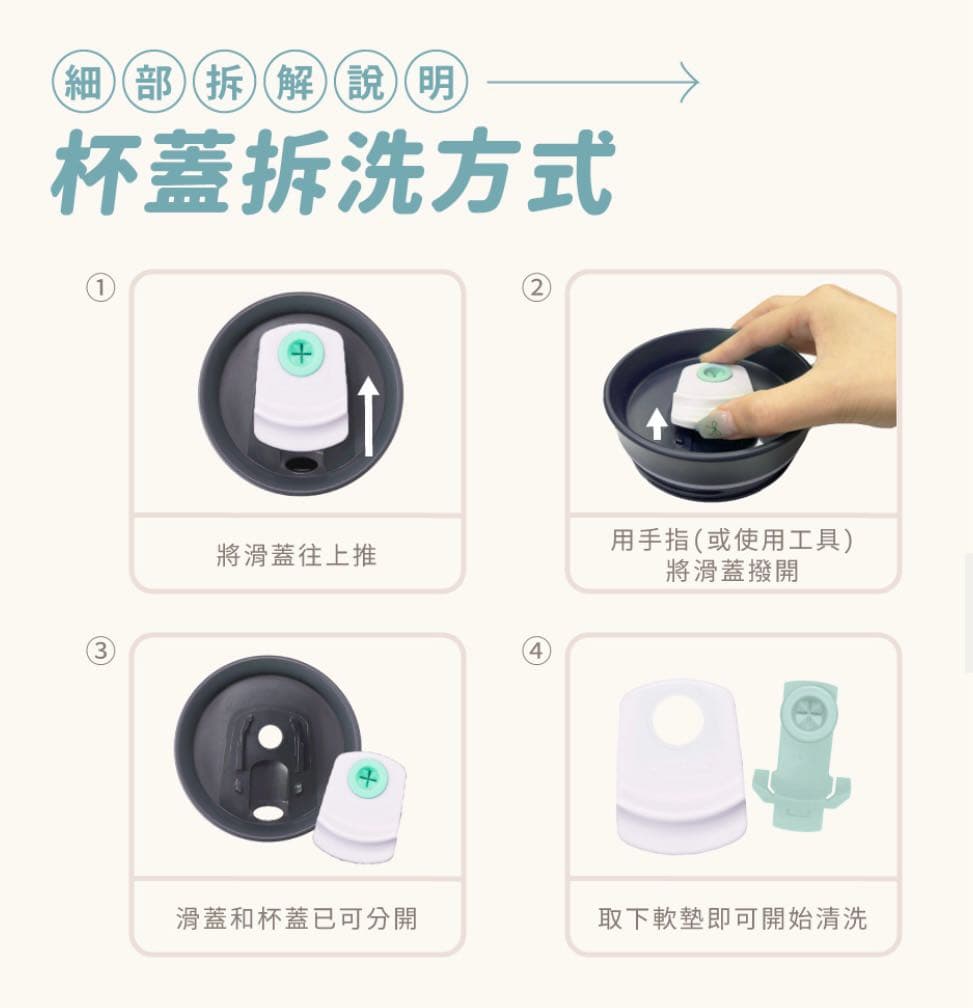 細部拆解說明

杯蓋拆洗方式

①

將滑蓋往上推

②

用手指(或使用工具)
將滑蓋撥開

③

滑蓋和杯蓋已可分開

④

取下軟墊即可開始清洗