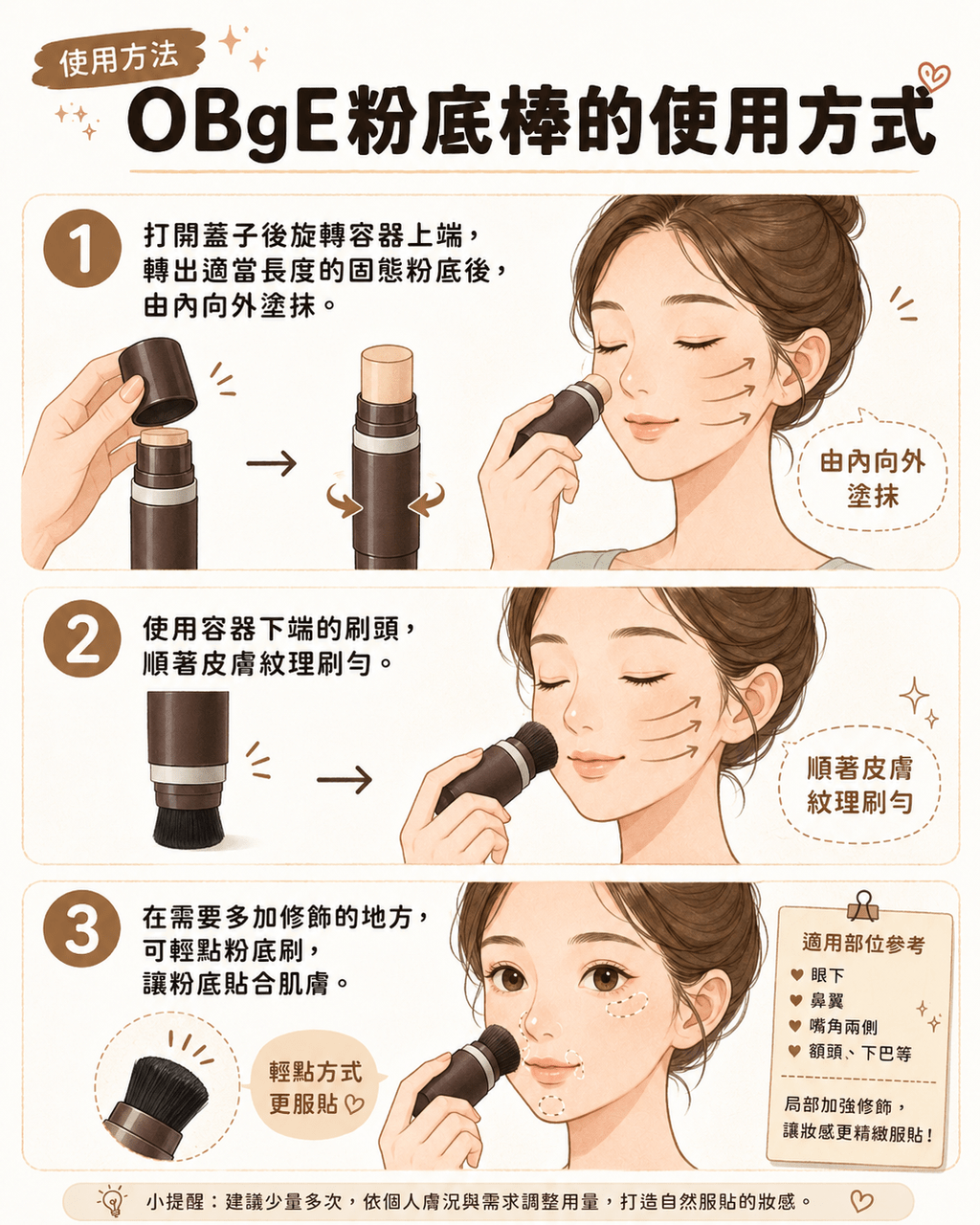 使用方法

OBgE粉底棒的使用方式

1
打開蓋子後旋轉容器上端，轉出適當長度的固態粉底後，由內向外塗抹。

由內向外塗抹

2
使用容器下端的刷頭，順著皮膚紋理刷勻。

順著皮膚紋理刷勻

3
在需要多加修飾的地方，可輕點粉底刷，讓粉底貼合肌膚。

輕點方式更服貼

適用部位參考
眼下
鼻翼
嘴角兩側
額頭、下巴等

局部加強修飾，讓妝感更精緻服貼！

小提醒：建議少量多次，依個人膚況與需求調整用量，打造自然服貼的妝感。