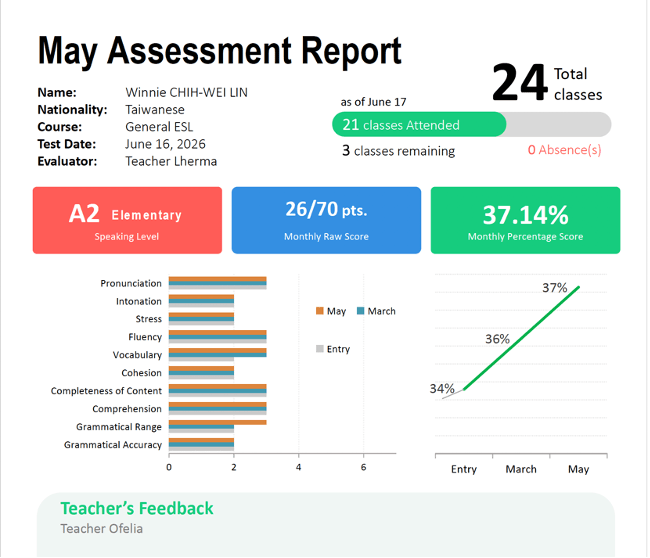 May Assessment Report

Name: Winnie CHIH-WEI LIN
Nationality: Taiwanese
Course: General ESL
Test Date: June 16, 2026
Evaluator: Teacher Lherma

24 Total classes

as of June 17

21 classes Attended

3 classes remaining

0 Absence(s)

A2 Elementary
Speaking Level

26/70 pts.
Monthly Raw Score

37.14%
Monthly Percentage Score

Pronunciation
Intonation
Stress
Fluency
Vocabulary
Cohesion
Completeness of Content
Comprehension
Grammatical Range
Grammatical Accuracy

0
2
4
6

May
March
Entry

37%
36%
34%

Entry
March
May

Teacher's Feedback
Teacher Ofelia