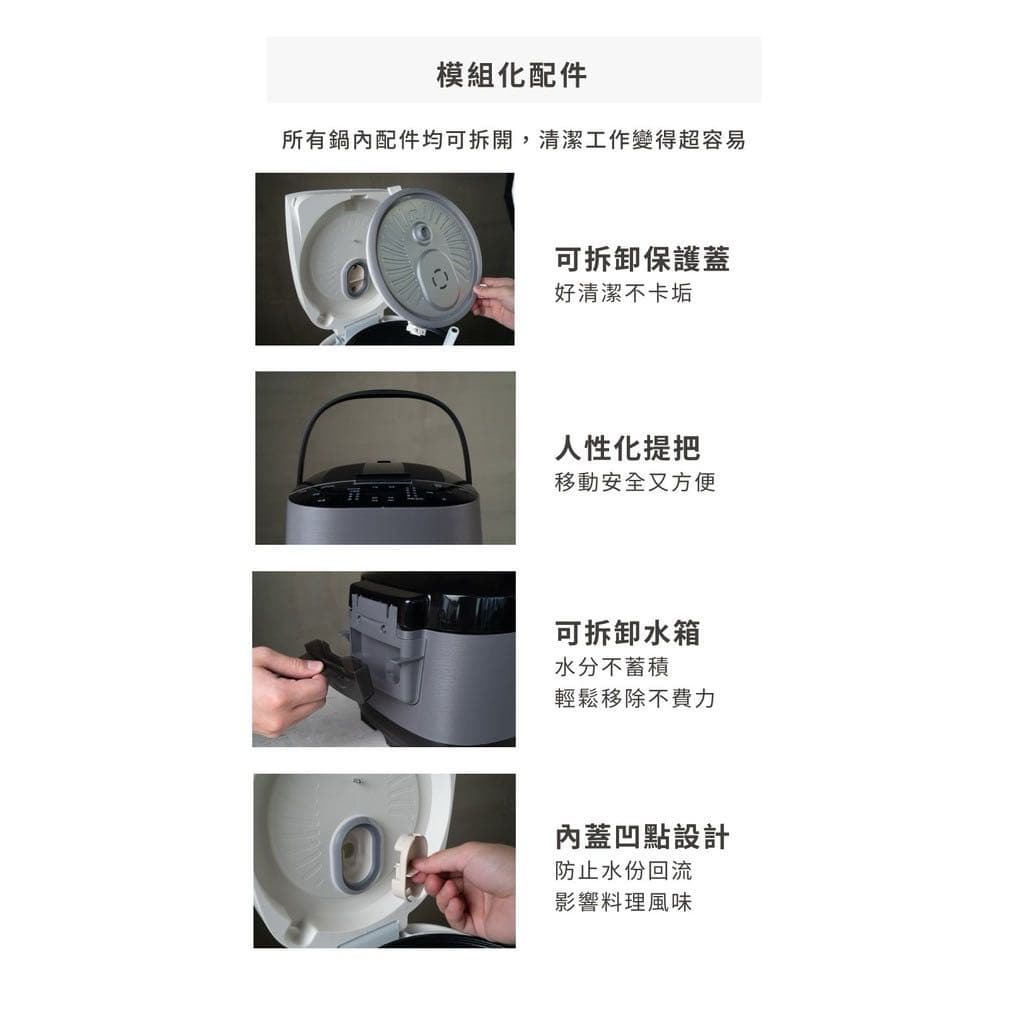 模組化配件

所有鍋內配件均可拆開，清潔工作變得超容易

可拆卸保護蓋
好清潔不卡垢

人性化提把
移動安全又方便

可拆卸水箱
水分不蓄積
輕鬆移除不費力

內蓋凹點設計
防止水份回流
影響料理風味