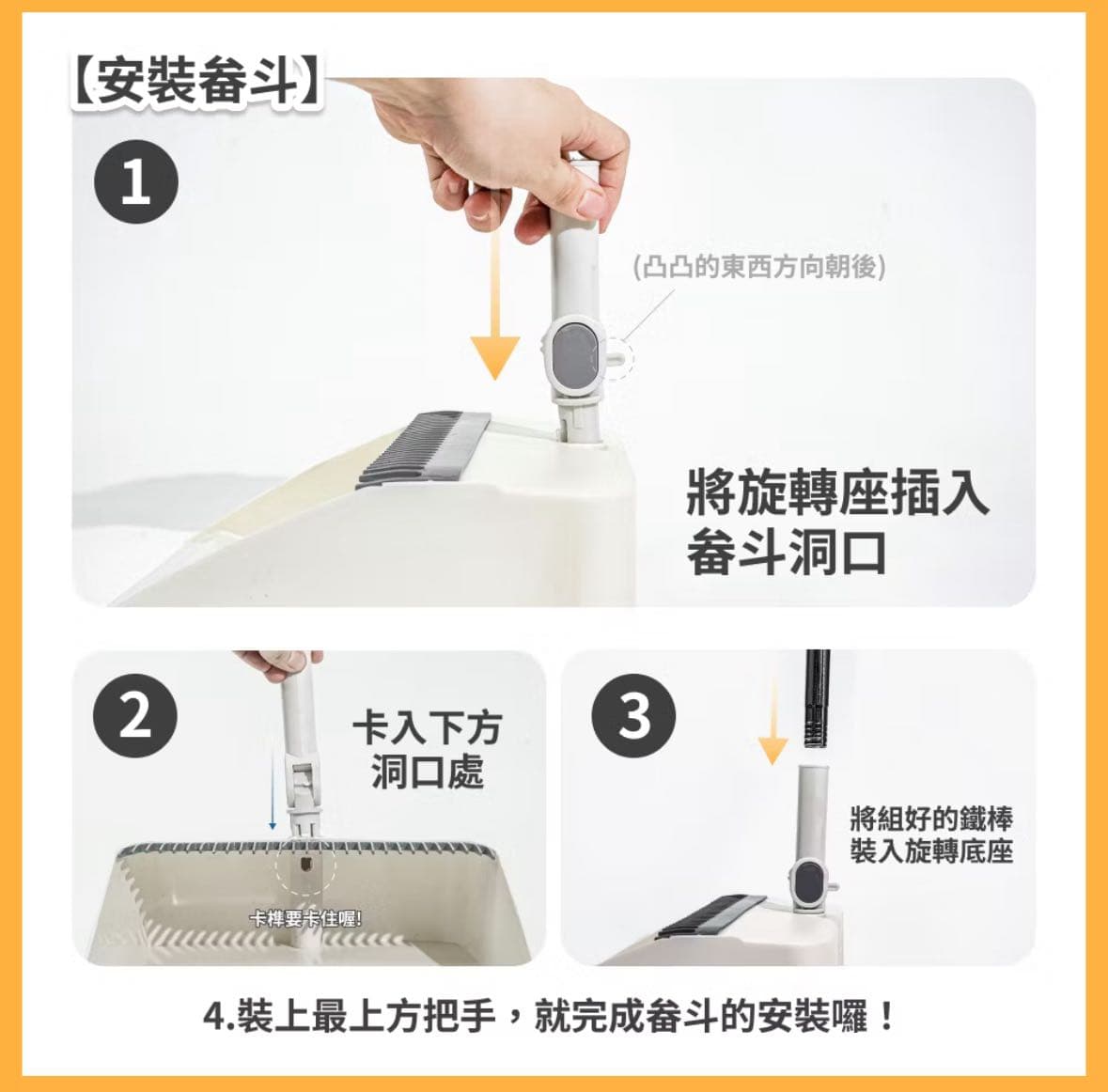 【安裝畚斗】

1

(凸凸的東西方向朝後)

將旋轉座插入畚斗洞口

2

卡入下方洞口處

卡榫要卡住喔!

3

將組好的鐵棒裝入旋轉底座

4.裝上最上方把手，就完成畚斗的安裝囉！