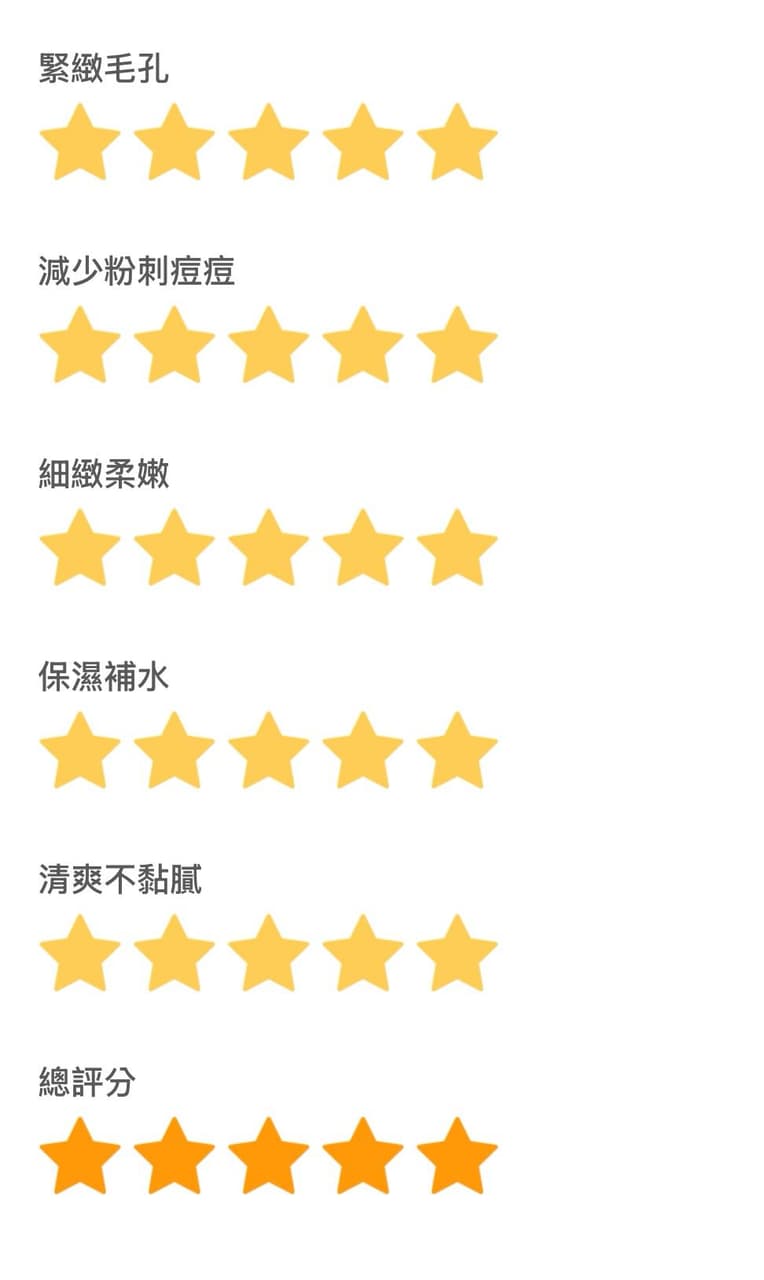 緊緻毛孔

減少粉刺痘痘

細緻柔嫩

保濕補水

清爽不黏膩

總評分