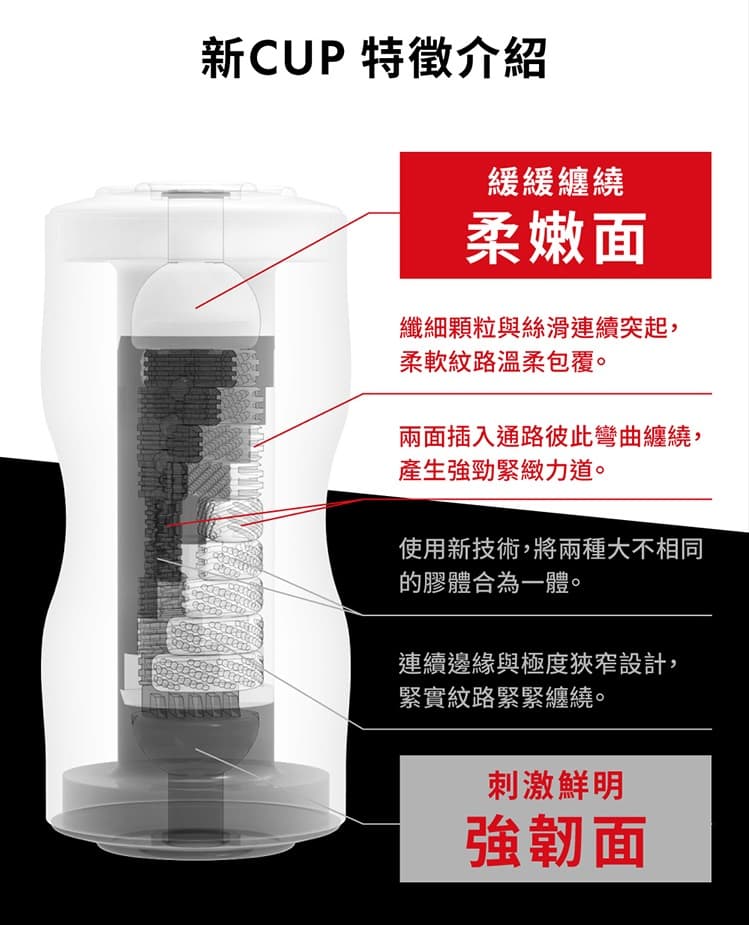 新CUP 特徵介紹

緩緩纏繞
柔嫩面

纖細顆粒與絲滑連續突起，柔軟紋路溫柔包覆。

兩面插入通路彼此彎曲纏繞，產生強勁緊緻力道。

使用新技術，將兩種大不相同的膠體合為一體。

連續邊緣與極度狹窄設計，緊實紋路緊緊纏繞。

刺激鮮明
強韌面