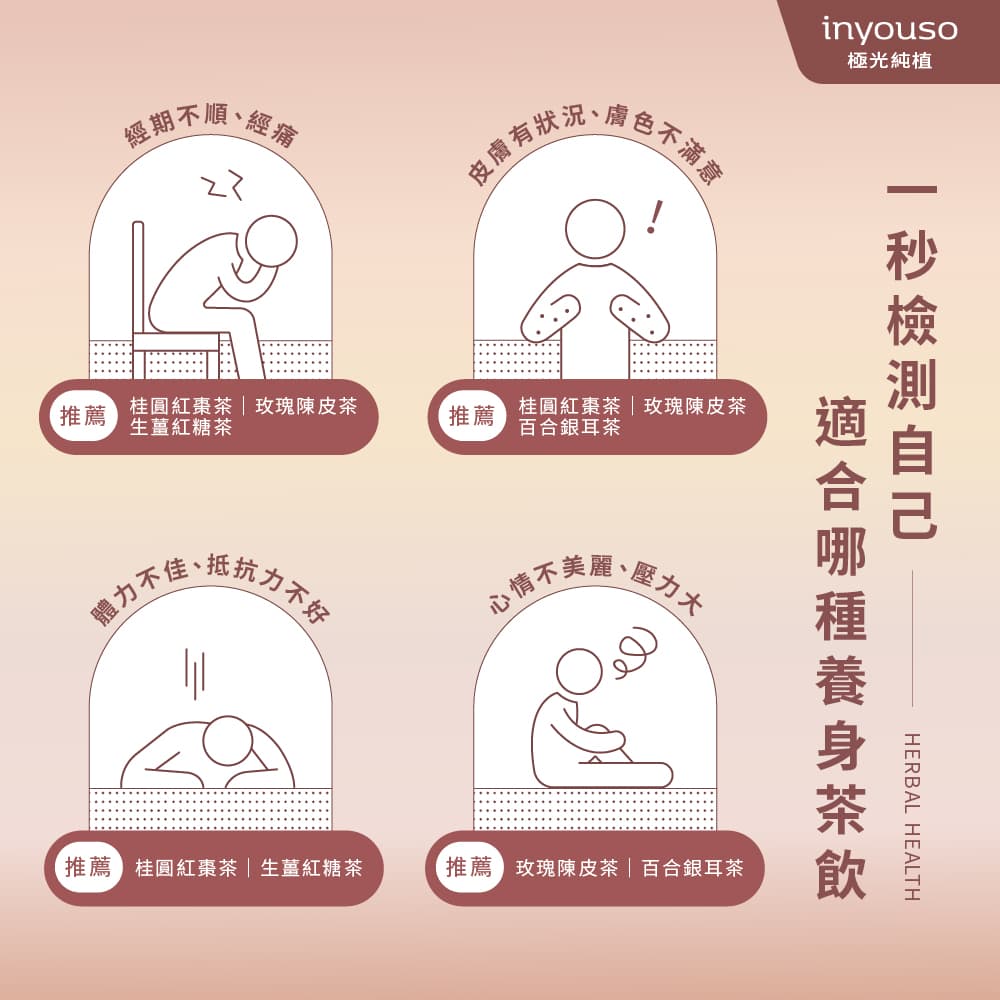 inyouso
極光純植

一秒檢測自己
適合哪種養身茶飲

HERBAL HEALTH

經期不順、經痛

推薦 桂圓紅棗茶｜玫瑰陳皮茶
生薑紅糖茶

皮膚有狀況、膚色不滿意

推薦 桂圓紅棗茶｜玫瑰陳皮茶
百合銀耳茶

體力不佳、抵抗力不好

推薦 桂圓紅棗茶｜生薑紅糖茶

心情不美麗、壓力大

推薦 玫瑰陳皮茶｜百合銀耳茶