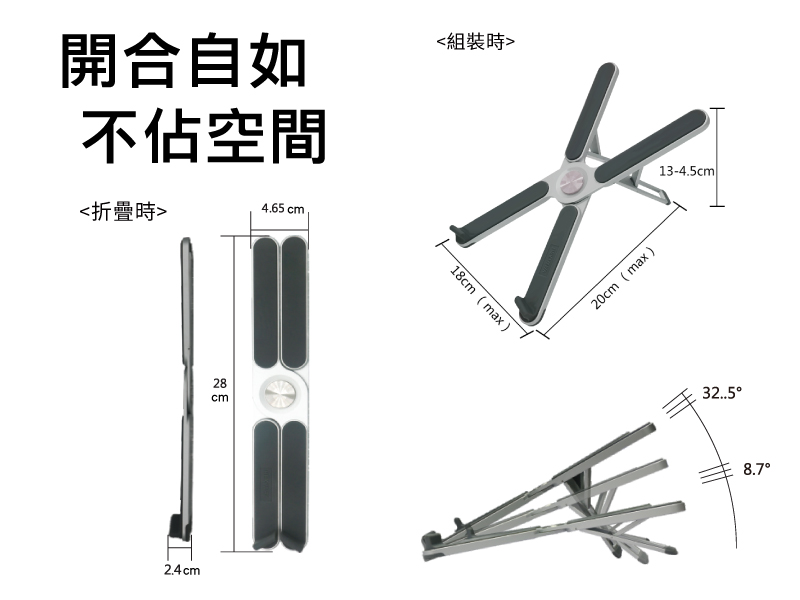 開合自如
不佔空間

<折疊時>

4.65 cm

28 cm

2.4 cm

<組裝時>

13-4.5cm

18cm（max）

20cm（max）

32..5°

8.7°