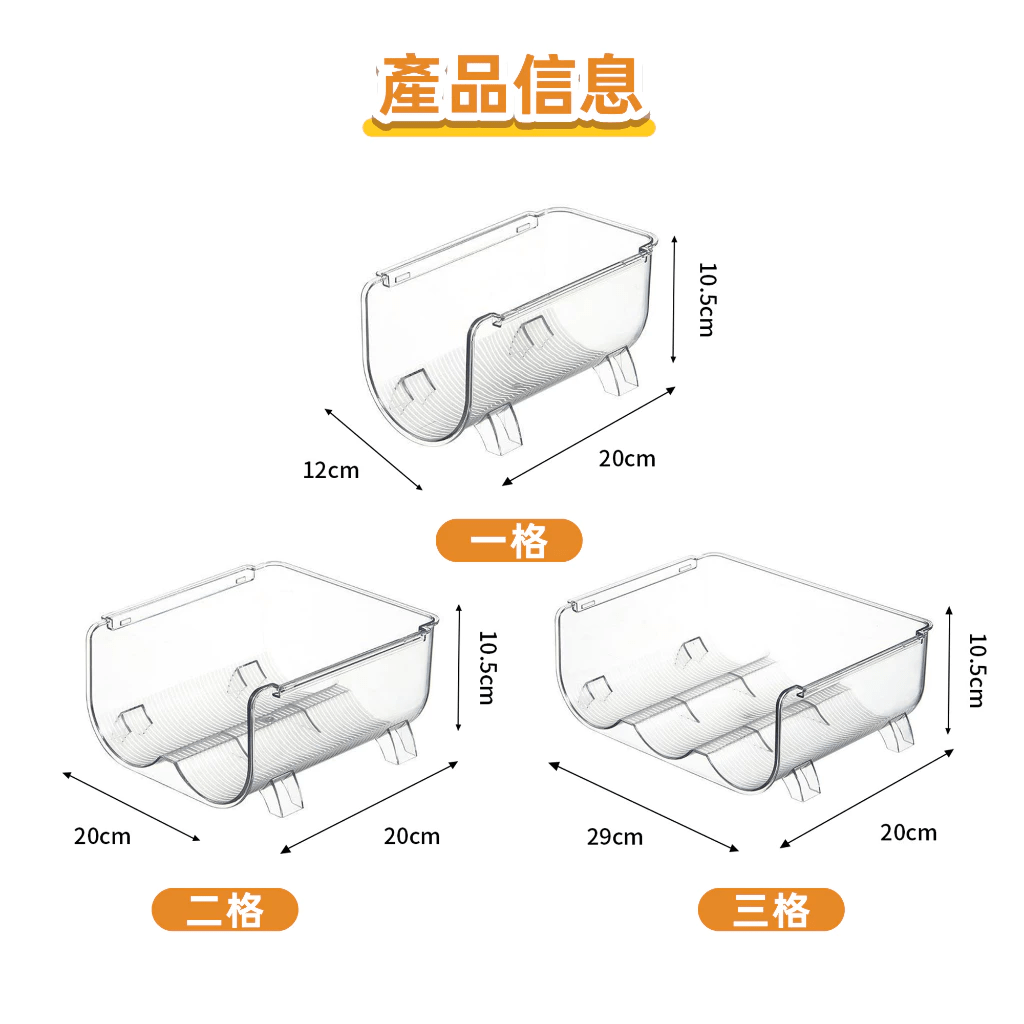 產品信息

10.5cm
12cm
20cm
一格

10.5cm
20cm
20cm
二格

10.5cm
29cm
20cm
三格