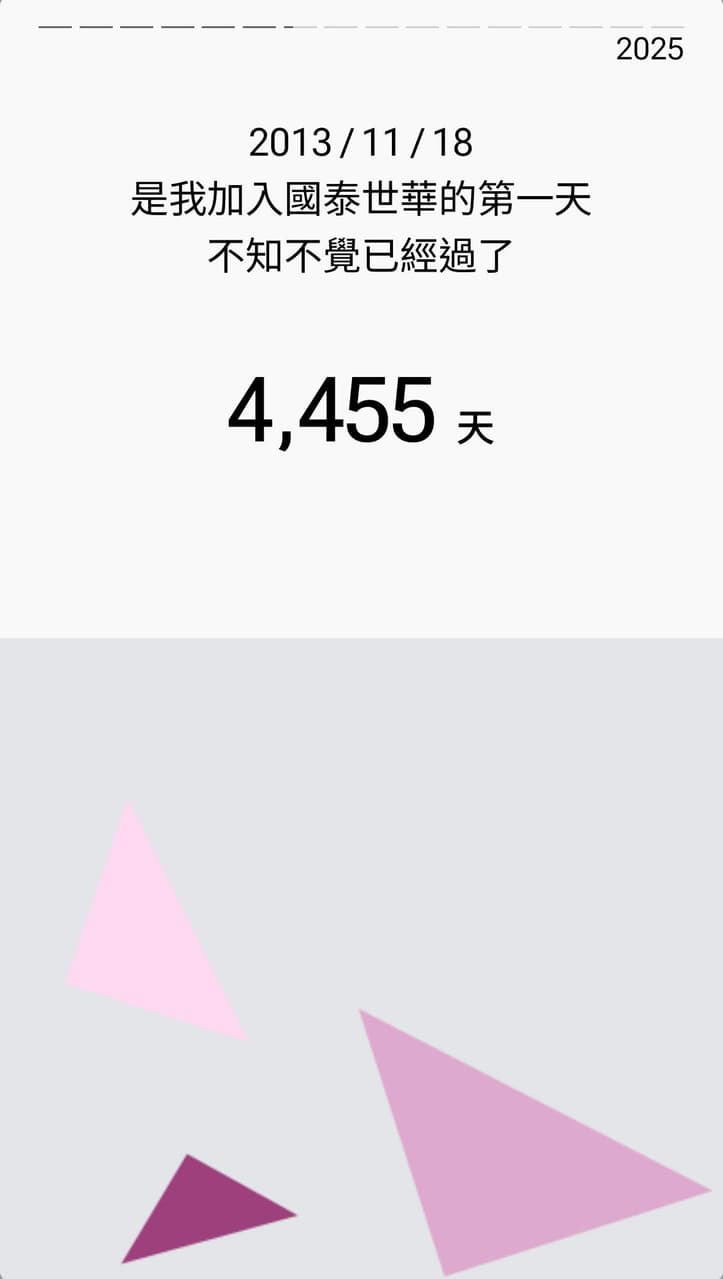 2025

2013 / 11 / 18
是我加入國泰世華的第一天
不知不覺已經過了

4,455 天