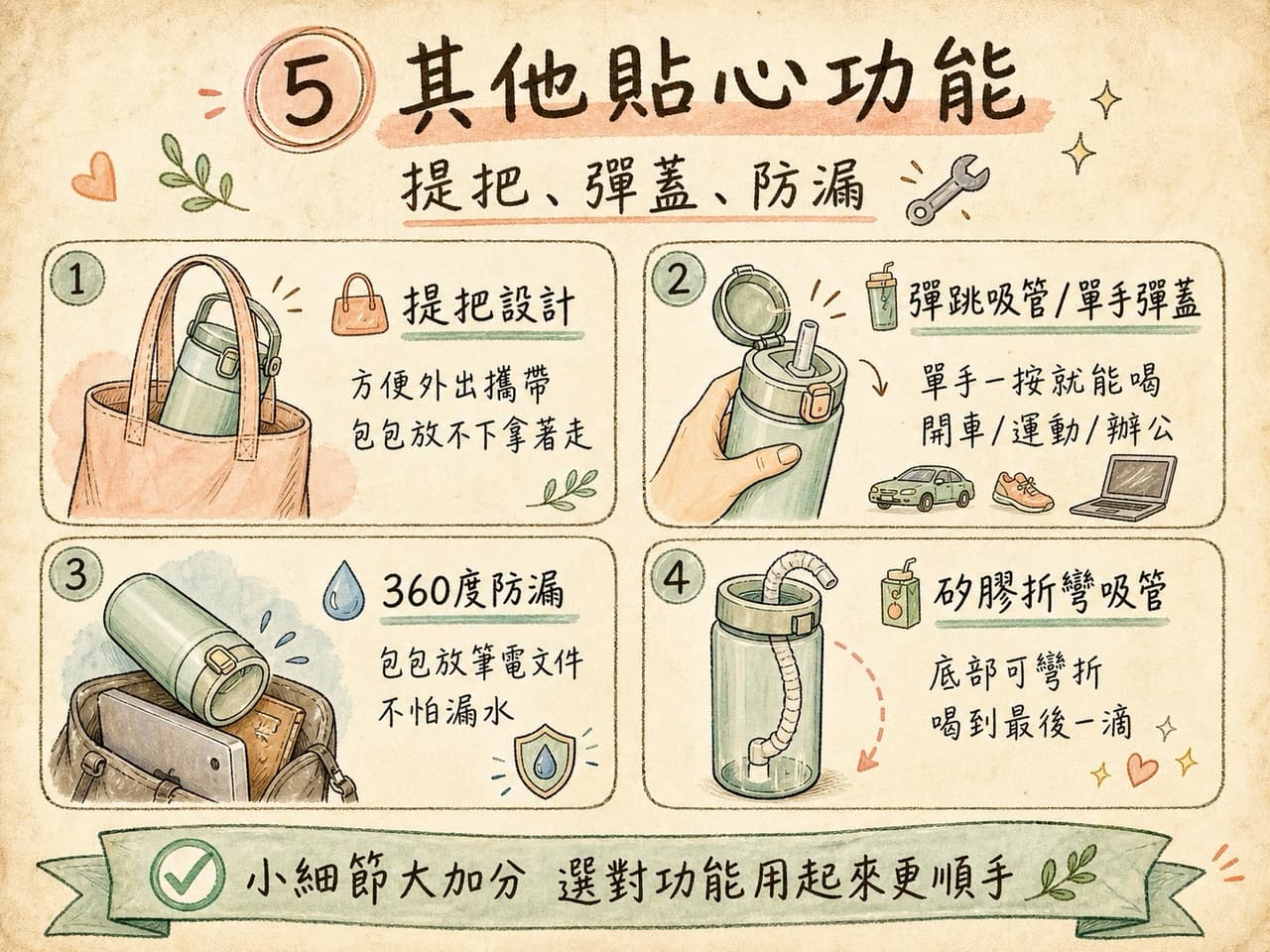 5 其他貼心功能

提把、彈蓋、防漏

1

提把設計

方便外出攜帶
包包放不下拿著走

2

彈跳吸管/單手彈蓋

單手一按就能喝
開車/運動/辦公

3

360度防漏

包包放筆電文件
不怕漏水

4

矽膠折彎吸管

底部可彎折
喝到最後一滴

小細節大加分 選對功能用起來更順手