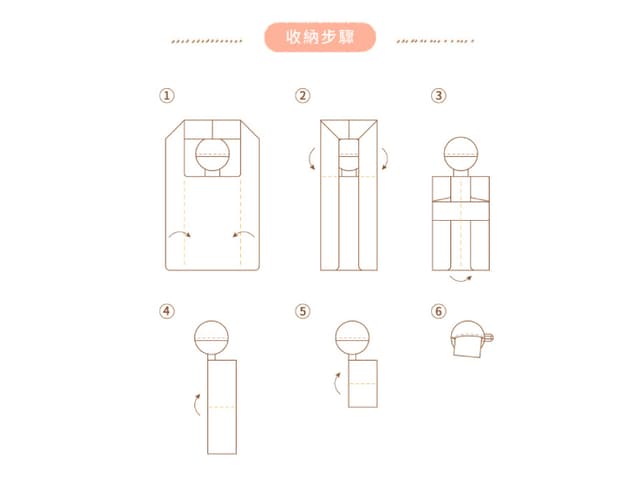 收納步驟

①

②

③

④

⑤

⑥