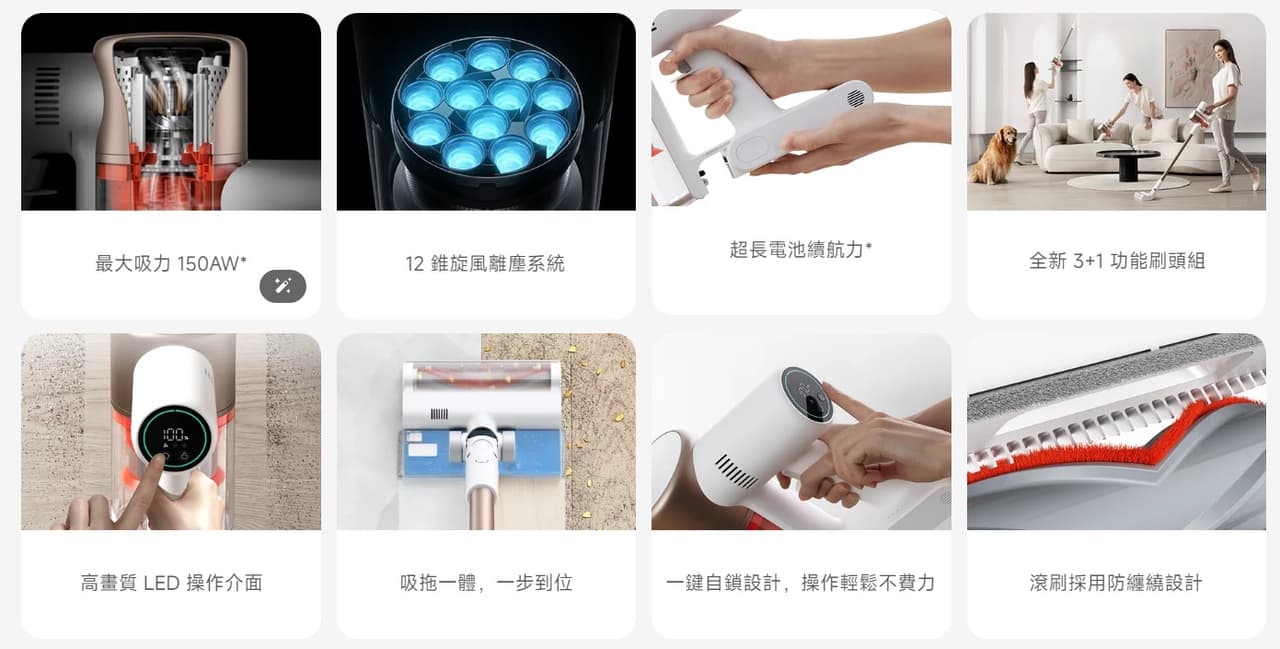 最大吸力 150AW*

12 錐旋風離塵系統

超長電池續航力*

全新 3+1 功能刷頭組

100%

高畫質 LED 操作介面

吸拖一體，一步到位

一鍵自鎖設計，操作輕鬆不費力

滾刷採用防纏繞設計