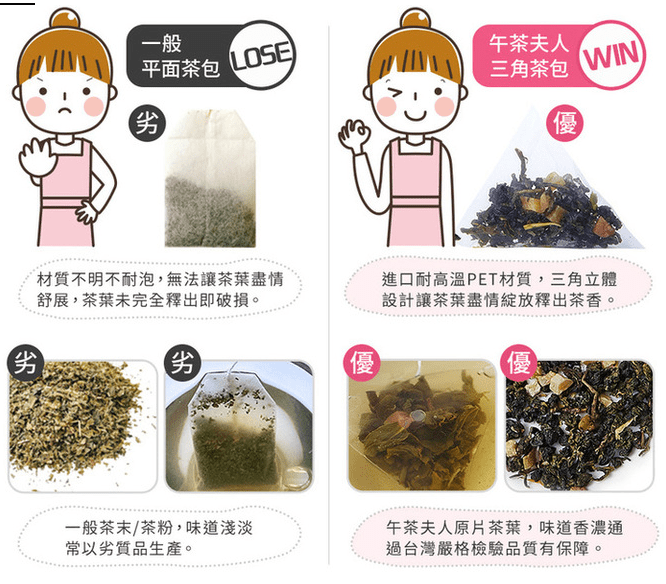 一般
平面茶包

LOSE

劣

材質不明不耐泡，無法讓茶葉盡情舒展，茶葉未完全釋出即破損。

劣

劣

一般茶末/茶粉，味道淺淡常以劣質品生產。

午茶夫人
三角茶包

WIN

優

進口耐高溫PET材質，三角立體設計讓茶葉盡情綻放釋出茶香。

優

優

午茶夫人原片茶葉，味道香濃通過台灣嚴格檢驗品質有保障。