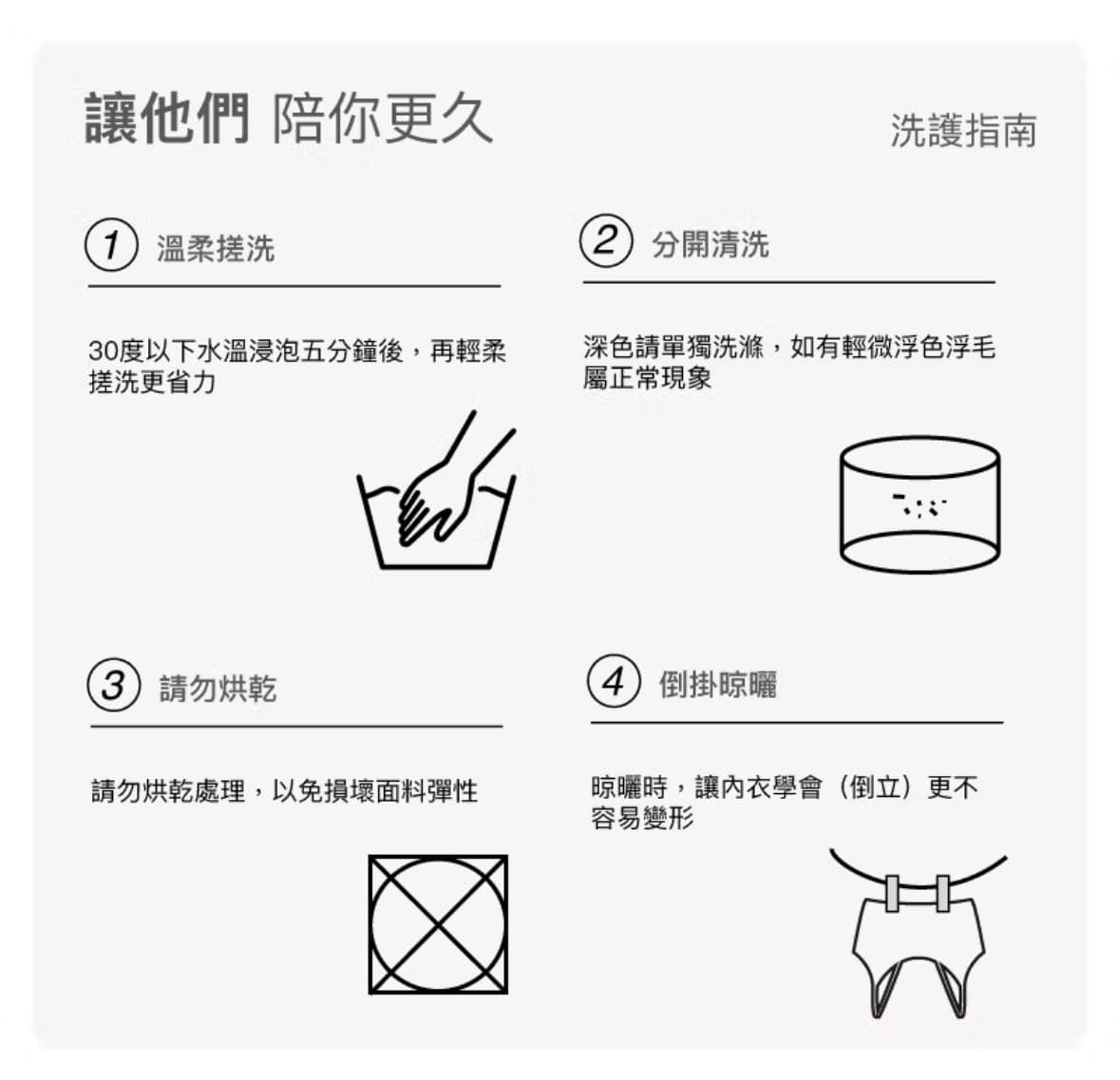 讓他們 陪你更久

洗護指南

1 溫柔搓洗

30度以下水溫浸泡五分鐘後，再輕柔搓洗更省力

2 分開清洗

深色請單獨洗滌，如有輕微浮色浮毛屬正常現象

3 請勿烘乾

請勿烘乾處理，以免損壞面料彈性

4 倒掛晾曬

晾曬時，讓內衣學會（倒立）更不容易變形