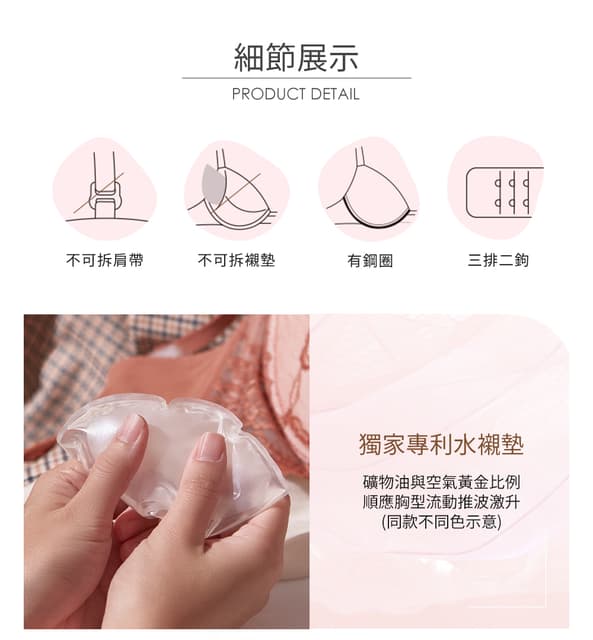 細節展示
PRODUCT DETAIL

不可拆肩帶

不可拆襯墊

有鋼圈

三排二鉤

獨家專利水襯墊

礦物油與空氣黃金比例
順應胸型流動推波激升
(同款不同色示意)