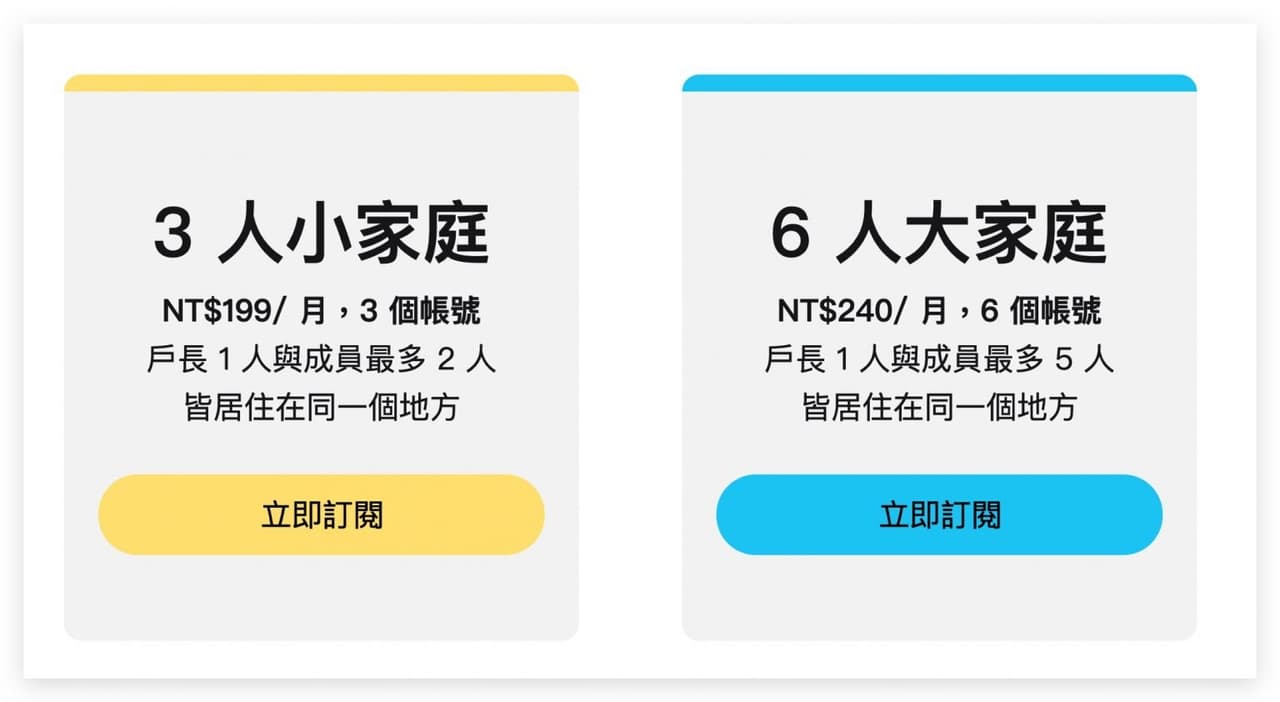 3 人小家庭

NT$199/ 月，3 個帳號
戶長 1 人與成員最多 2 人
皆居住在同一個地方

立即訂閱

6 人大家庭

NT$240/ 月，6 個帳號
戶長 1 人與成員最多 5 人
皆居住在同一個地方

立即訂閱