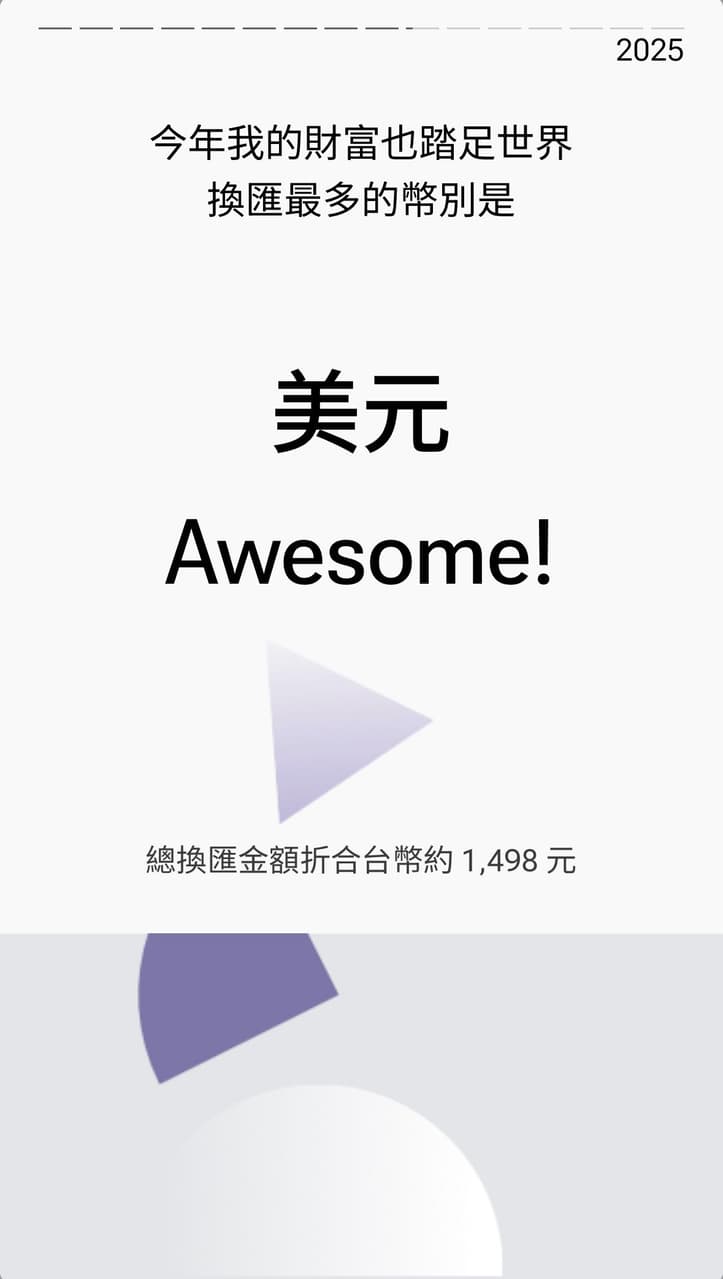 2025

今年我的財富也踏足世界
換匯最多的幣別是

美元

Awesome!

總換匯金額折合台幣約 1,498 元