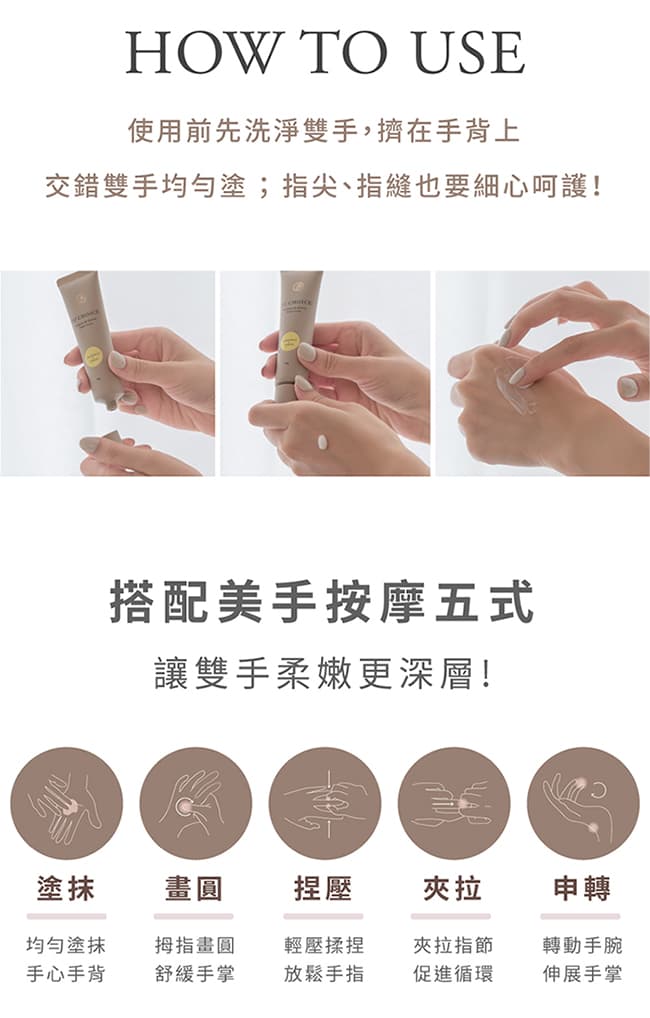 HOW TO USE

使用前先洗淨雙手，擠在手背上
交錯雙手均勻塗；指尖、指縫也要細心呵護！

搭配美手按摩五式
讓雙手柔嫩更深層！

塗抹
均勻塗抹
手心手背

畫圓
拇指畫圓
舒緩手掌

捏壓
輕壓揉捏
放鬆手指

夾拉
夾拉指節
促進循環

申轉
轉動手腕
伸展手掌