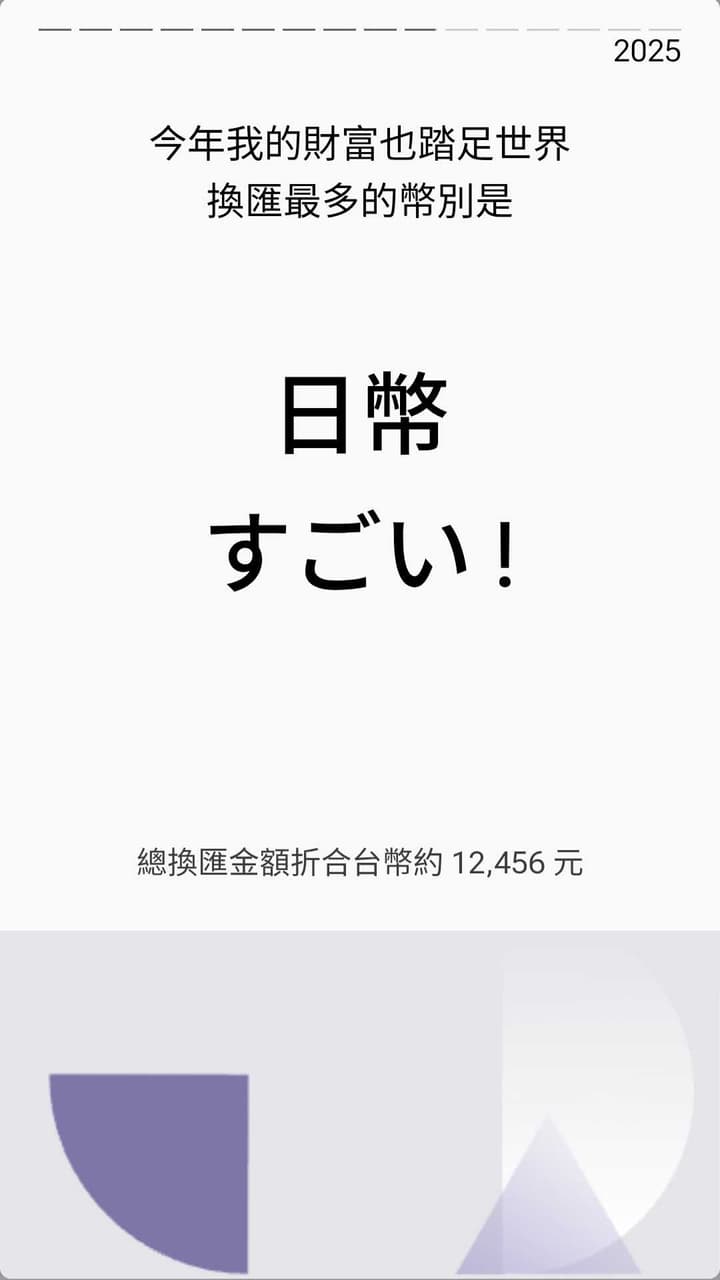 2025

今年我的財富也踏足世界
換匯最多的幣別是

日幣
すごい！

總換匯金額折合台幣約 12,456 元