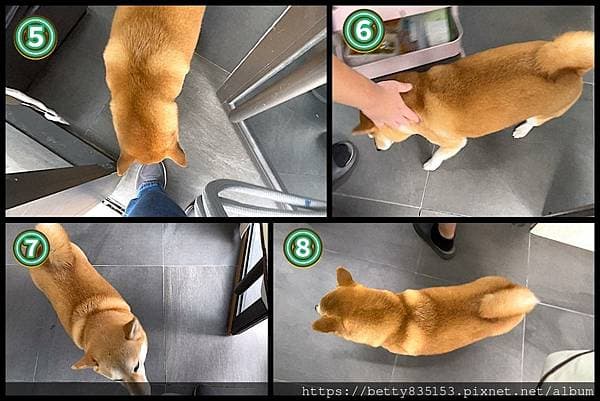 5

6

7

8

https://betty835153.pixnet.net/album