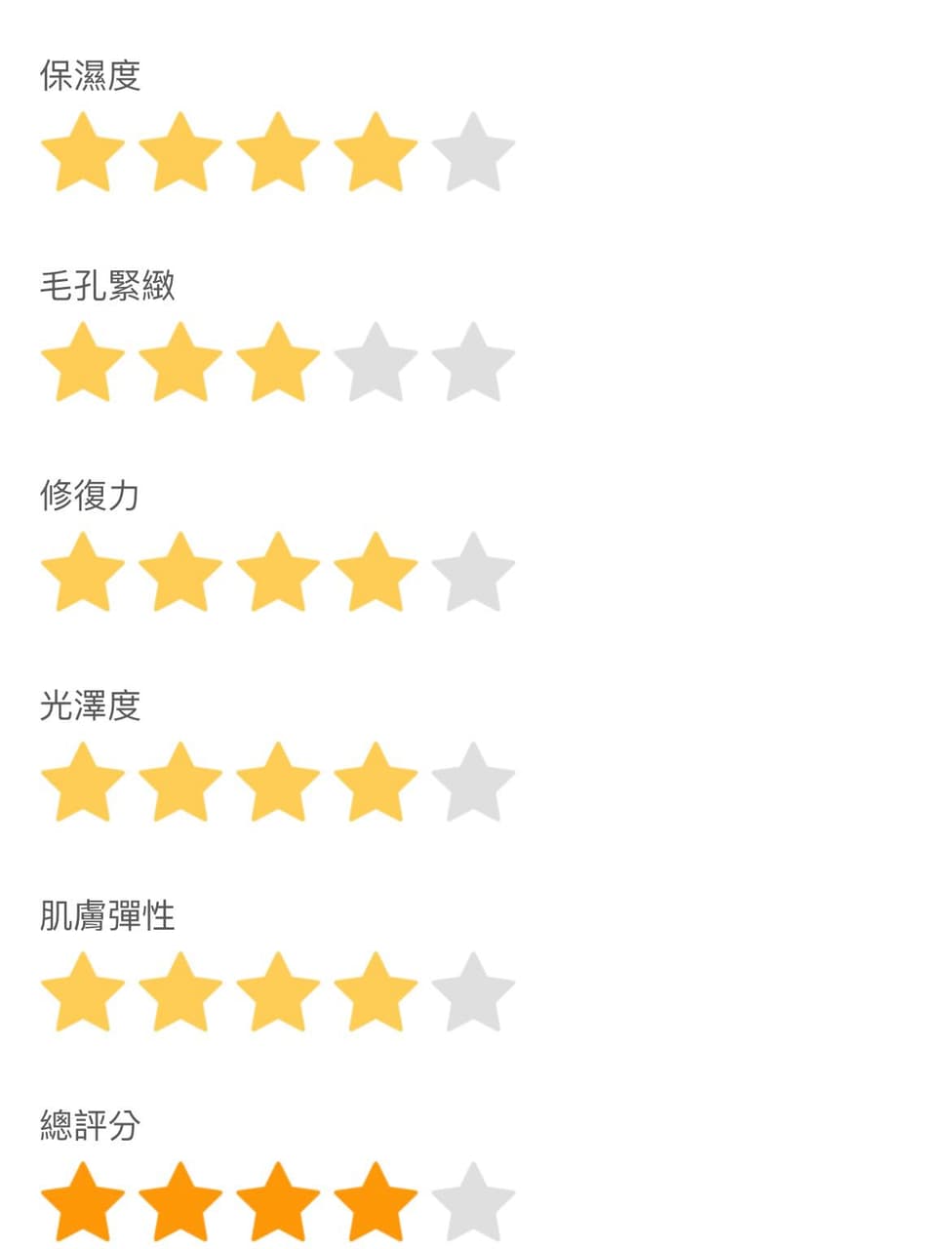 保濕度

毛孔緊緻

修復力

光澤度

肌膚彈性

總評分