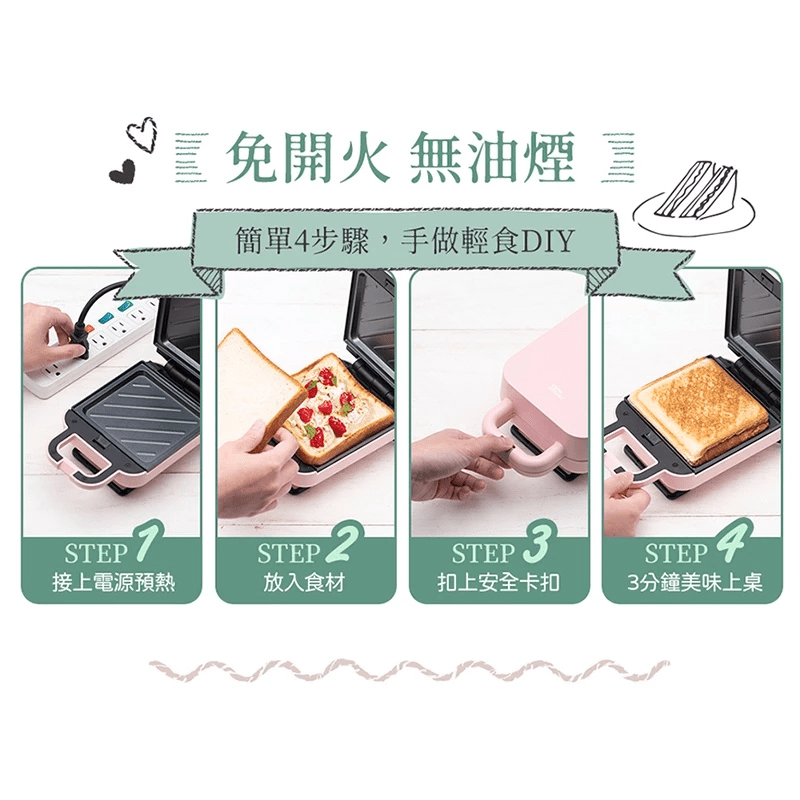 免開火 無油煙

簡單4步驟，手做輕食DIY

STEP 1
接上電源預熱

STEP 2
放入食材

STEP 3
扣上安全卡扣

STEP 4
3分鐘美味上桌