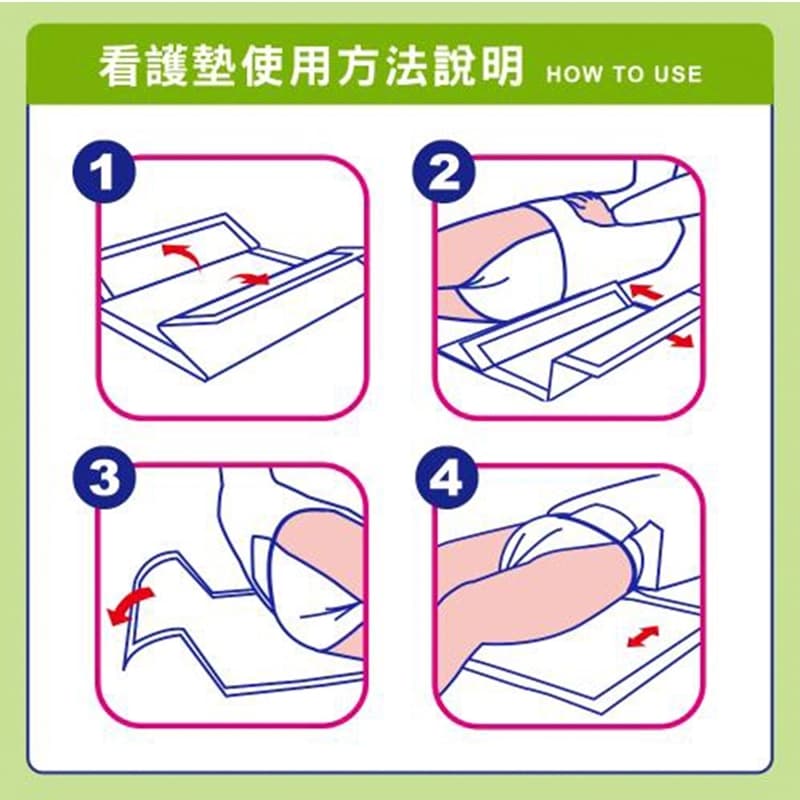 看護墊使用方法說明 HOW TO USE

1

2

3

4