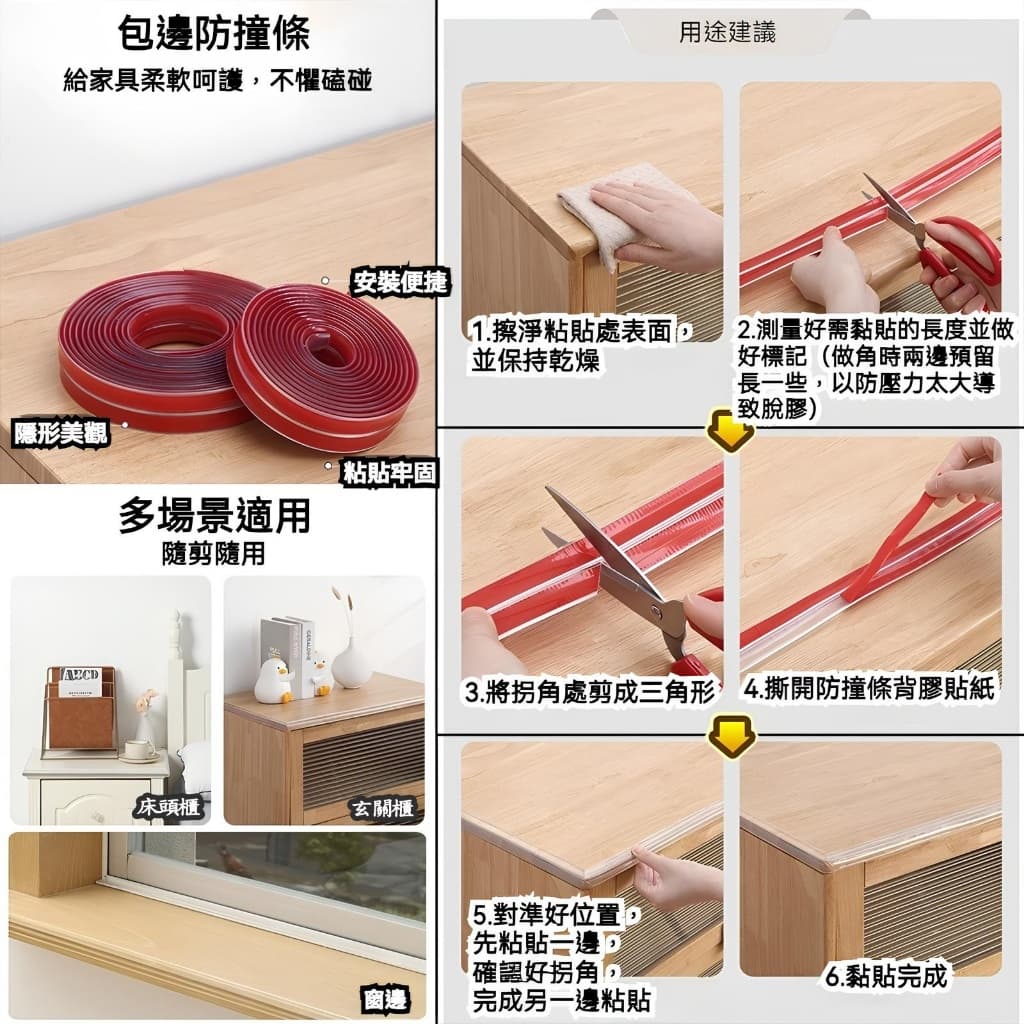 包邊防撞條
給家具柔軟呵護，不懼磕碰

安裝便捷
隱形美觀
粘貼牢固

多場景適用
隨剪隨用

ABCD
床頭櫃
玄關櫃
窗邊

用途建議

1.擦淨粘貼處表面，並保持乾燥

2.測量好需黏貼的長度並做好標記（做角時兩邊預留長一些，以防壓力太大導致脫膠）

3.將拐角處剪成三角形

4.撕開防撞條背膠貼紙

5.對準好位置，先粘貼一邊，確認好拐角，完成另一邊粘貼

6.黏貼完成