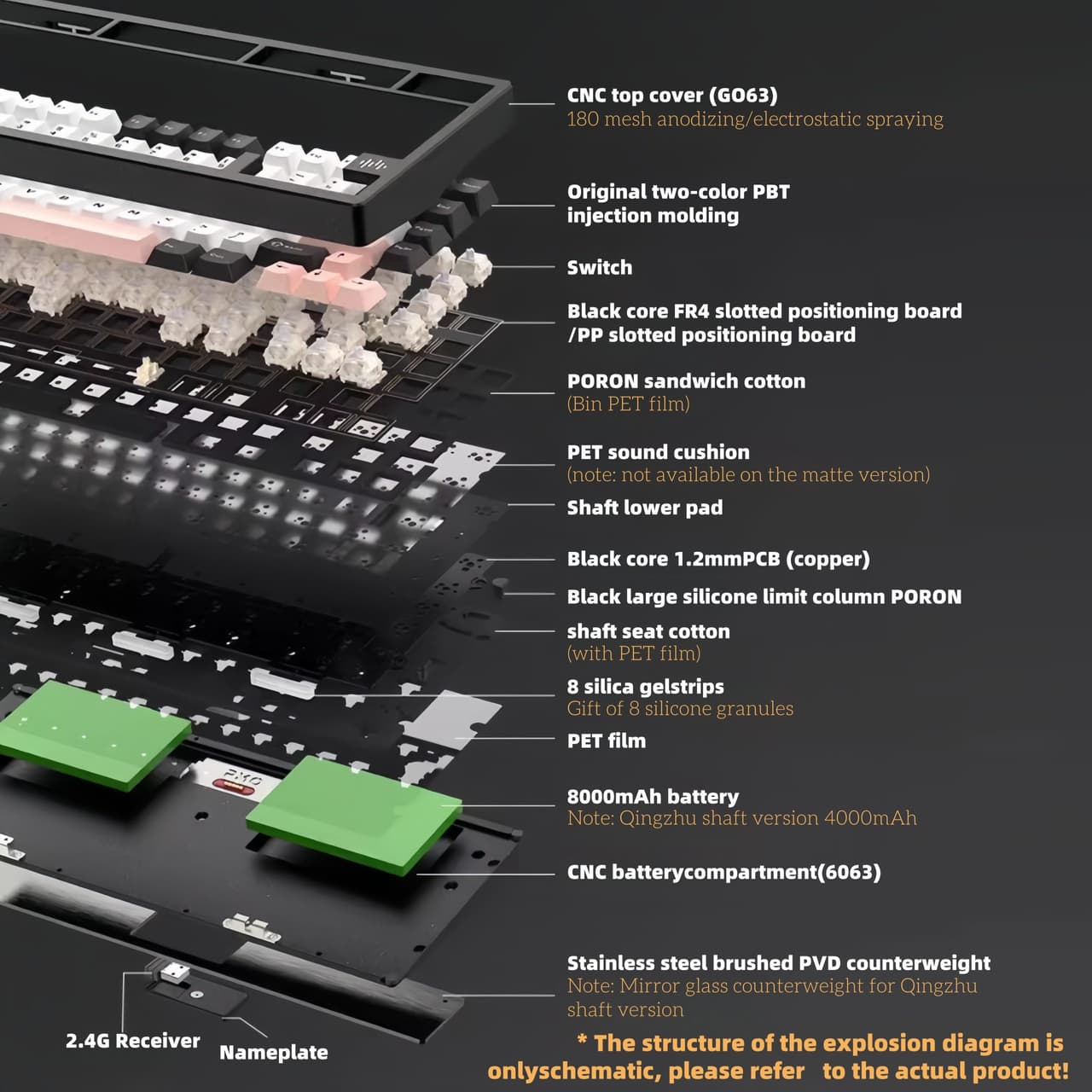 CNC top cover (GO63)
180 mesh anodizing/electrostatic spraying

Original two-color PBT injection molding

Switch

Black core FR4 slotted positioning board /PP slotted positioning board

PORON sandwich cotton
(Bin PET film)

PET sound cushion
(note: not available on the matte version)

Shaft lower pad

Black core 1.2mmPCB (copper)

Black large silicone limit column PORON

shaft seat cotton
(with PET film)

8 silica gelstrips
Gift of 8 silicone granules

PET film

8000mAh battery
Note: Qingzhu shaft version 4000mAh

CNC batterycompartment(6063)

Stainless steel brushed PVD counterweight
Note: Mirror glass counterweight for Qingzhu shaft version

2.4G Receiver

Nameplate

* The structure of the explosion diagram is onlyschematic, please refer to the actual product!