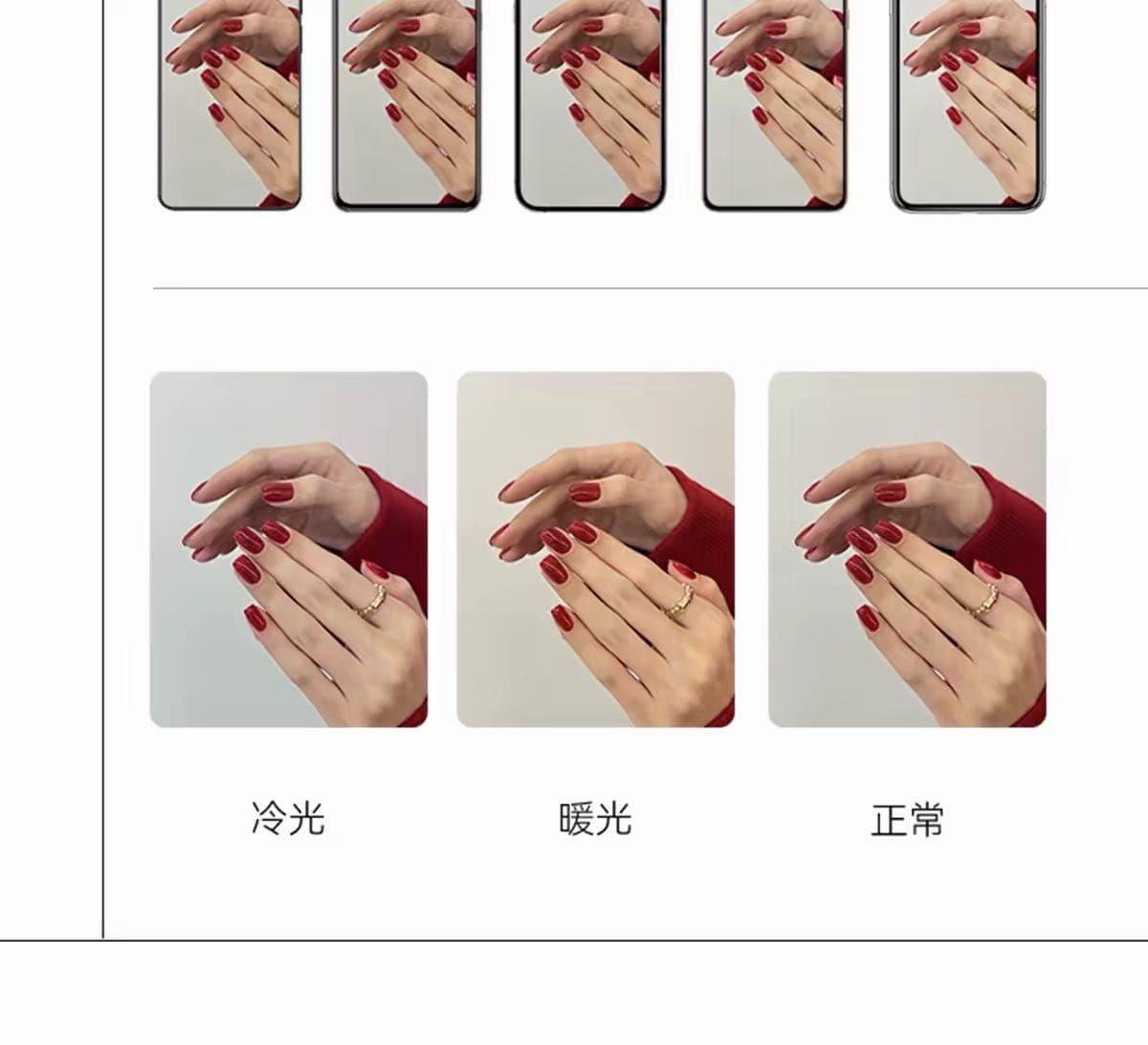 冷光

暖光

正常