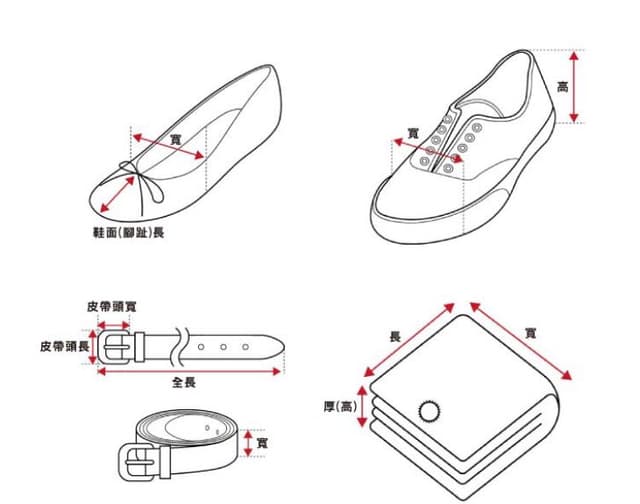 寬

鞋面(腳趾)長

高

寬

皮帶頭寬

皮帶頭長

全長

寬

長

寬

厚(高)