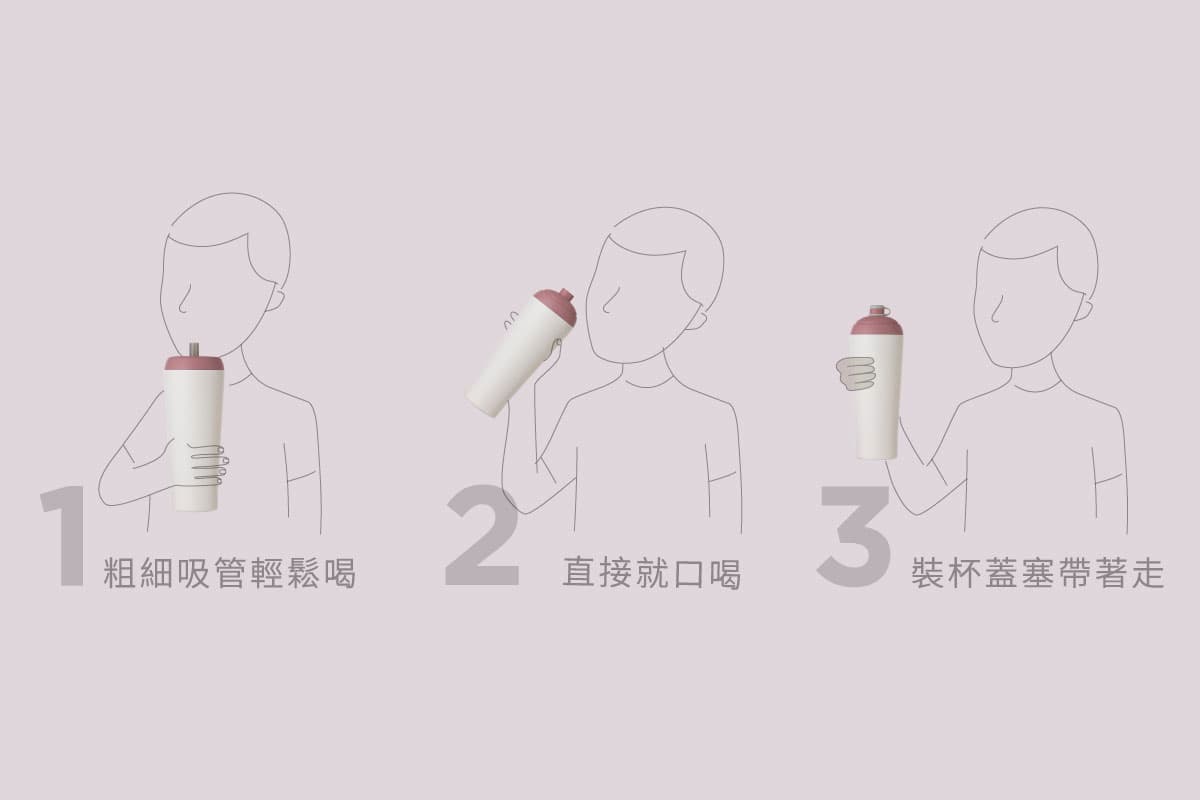 1 粗細吸管輕鬆喝

2 直接就口喝

3 裝杯蓋塞帶著走