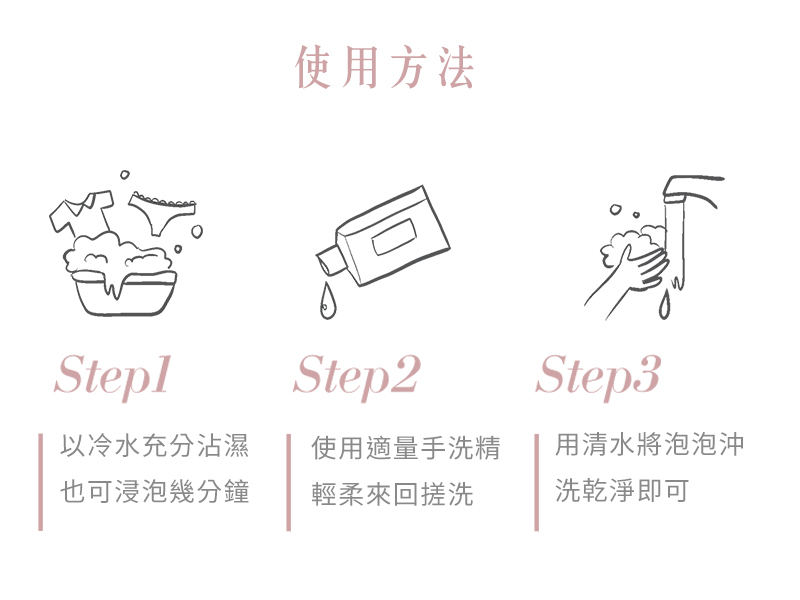 使用方法

Step1

以冷水充分沾濕
也可浸泡幾分鐘

Step2

使用適量手洗精
輕柔來回搓洗

Step3

用清水將泡泡沖
洗乾淨即可