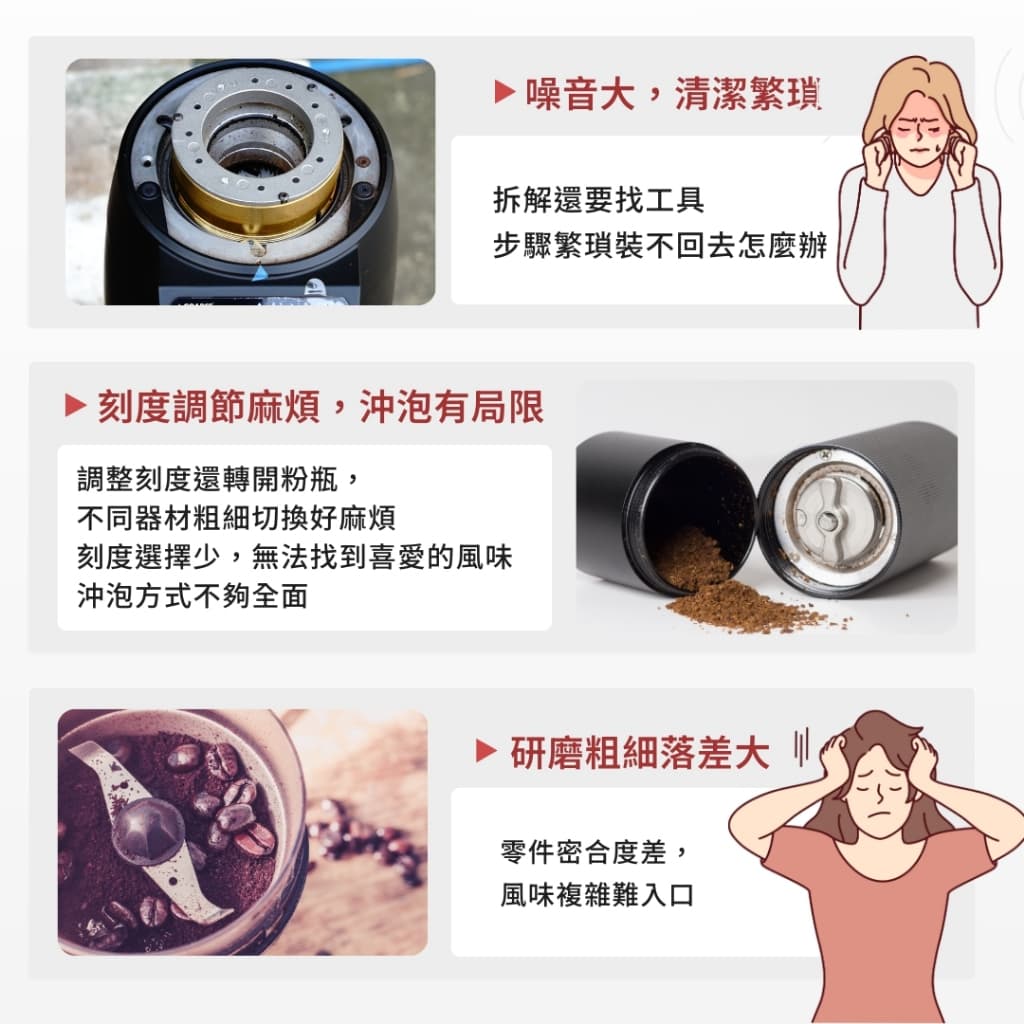 ▶ 噪音大，清潔繁瑣

拆解還要找工具
步驟繁瑣裝不回去怎麼辦

▶ 刻度調節麻煩，沖泡有局限

調整刻度還轉開粉瓶，
不同器材粗細切換好麻煩
刻度選擇少，無法找到喜愛的風味
沖泡方式不夠全面

▶ 研磨粗細落差大

零件密合度差，
風味複雜難入口