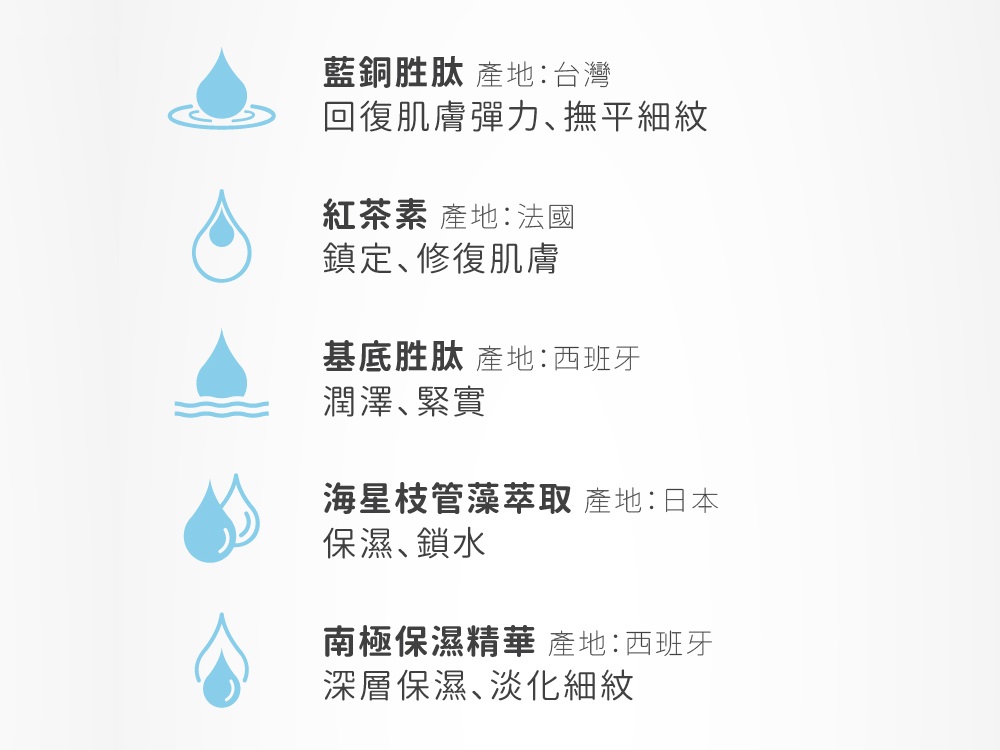 藍銅胜肽 產地:台灣
回復肌膚彈力、撫平細紋

紅茶素 產地:法國
鎮定、修復肌膚

基底胜肽 產地:西班牙
潤澤、緊實

海星枝管藻萃取 產地:日本
保濕、鎖水

南極保濕精華 產地:西班牙
深層保濕、淡化細紋