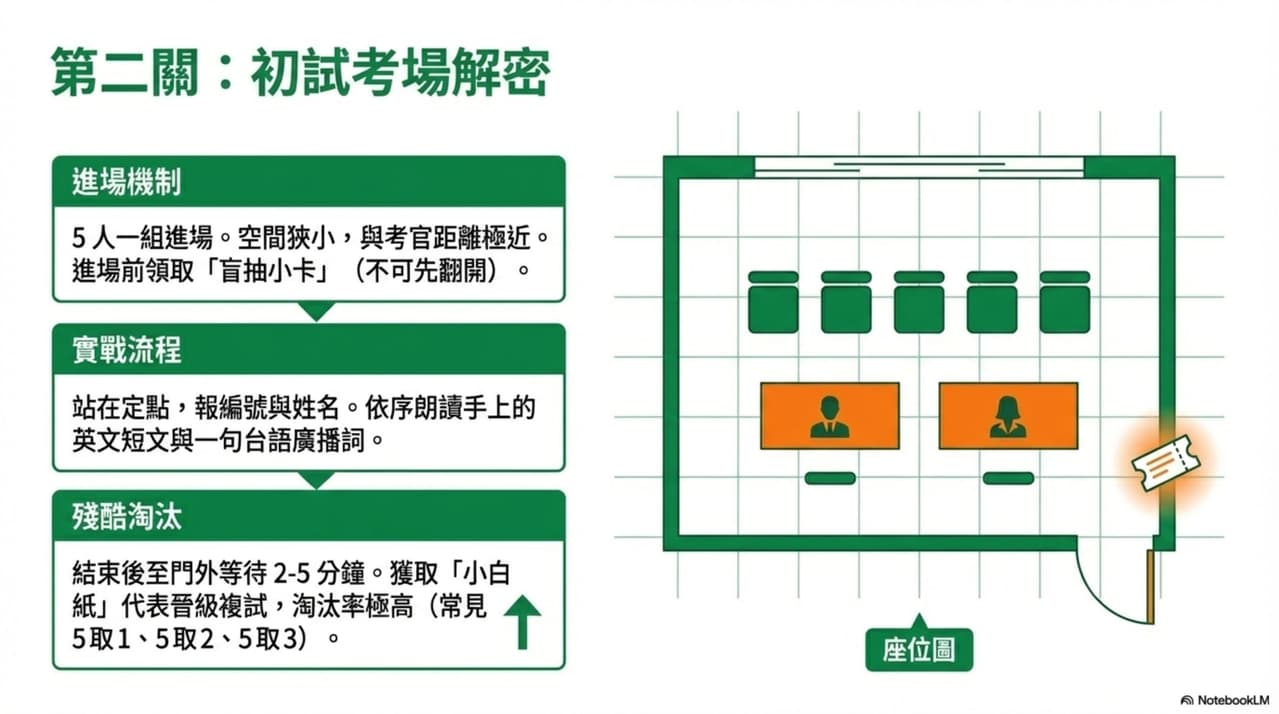 第二關：初試考場解密

進場機制

5人一組進場。空間狹小，與考官距離極近。進場前領取「盲抽小卡」（不可先翻開）。

實戰流程

站在定點，報編號與姓名。依序朗讀手上的英文短文與一句台語廣播詞。

殘酷淘汰

結束後至門外等待2-5分鐘。獲取「小白紙」代表晉級複試，淘汰率極高（常見5取1、5取2、5取3）。

座位圖

NotebookLM