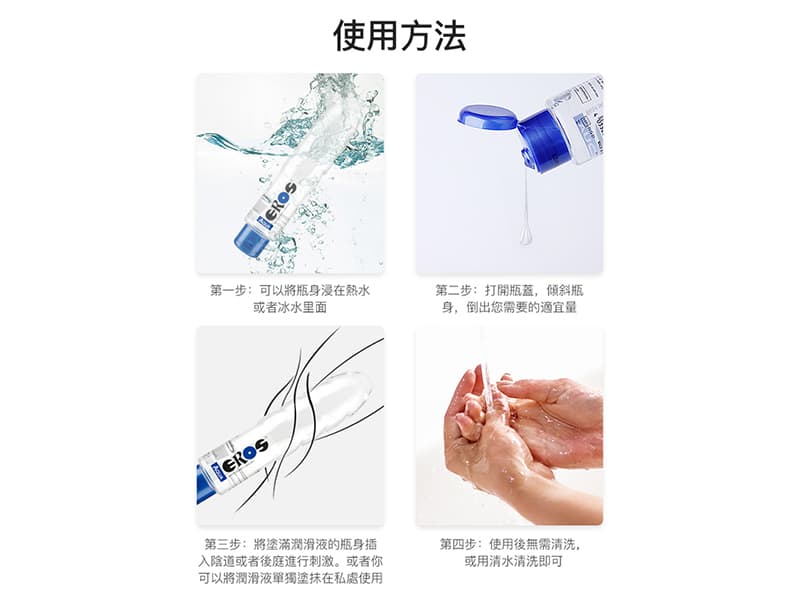 使用方法

EROS

第一步：可以將瓶身浸在熱水或者冰水里面

第二步：打開瓶蓋，傾斜瓶身，倒出您需要的適宜量

EROS

第三步：將塗滿潤滑液的瓶身插入陰道或者後庭進行刺激。或者你可以將潤滑液單獨塗抹在私處使用

第四步：使用後無需清洗，或用清水清洗即可