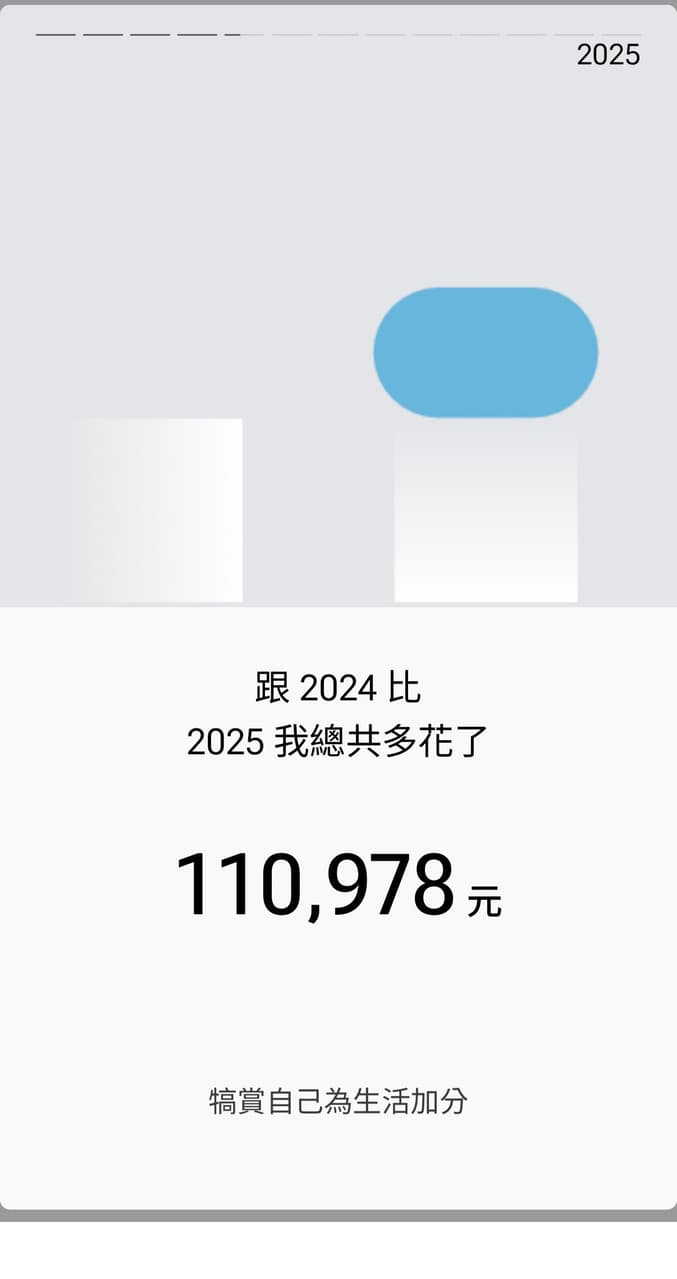 2025

跟 2024 比
2025 我總共多花了

110,978 元

犒賞自己為生活加分