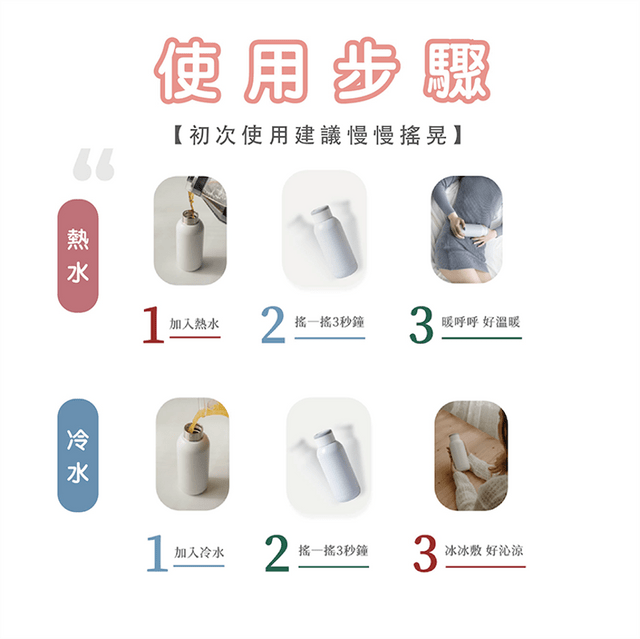 使用步驟

【初次使用建議慢慢搖晃】

“

熱水

1 加入熱水

2 搖一搖3秒鐘

3 暖呼呼 好溫暖

冷水

1 加入冷水

2 搖一搖3秒鐘

3 冰冰敷 好沁涼