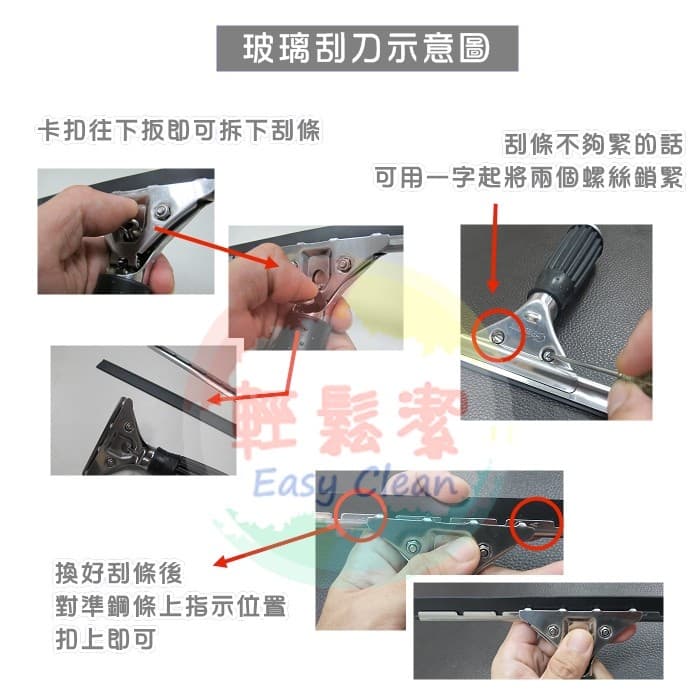 玻璃刮刀示意圖

卡扣往下扳即可拆下刮條

刮條不夠緊的話
可用一字起將兩個螺絲鎖緊

輕鬆潔
Easy Clean

換好刮條後
對準鋼條上指示位置
扣上即可