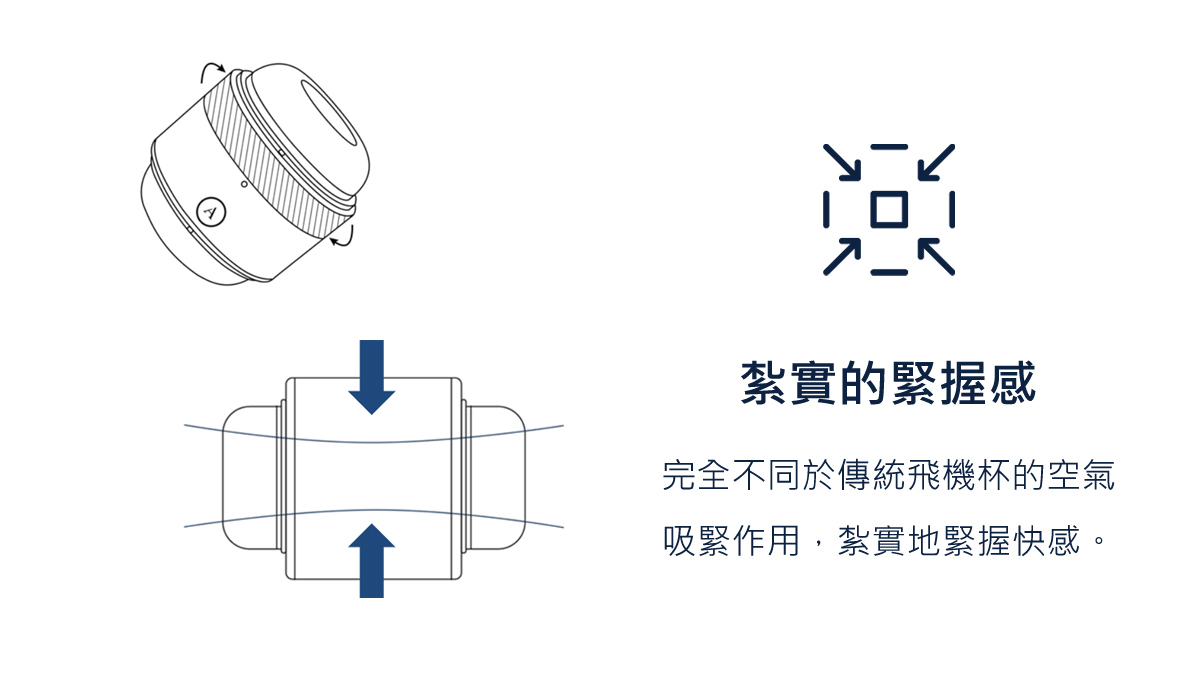 紮實的緊握感

完全不同於傳統飛機杯的空氣吸緊作用，紮實地緊握快感。