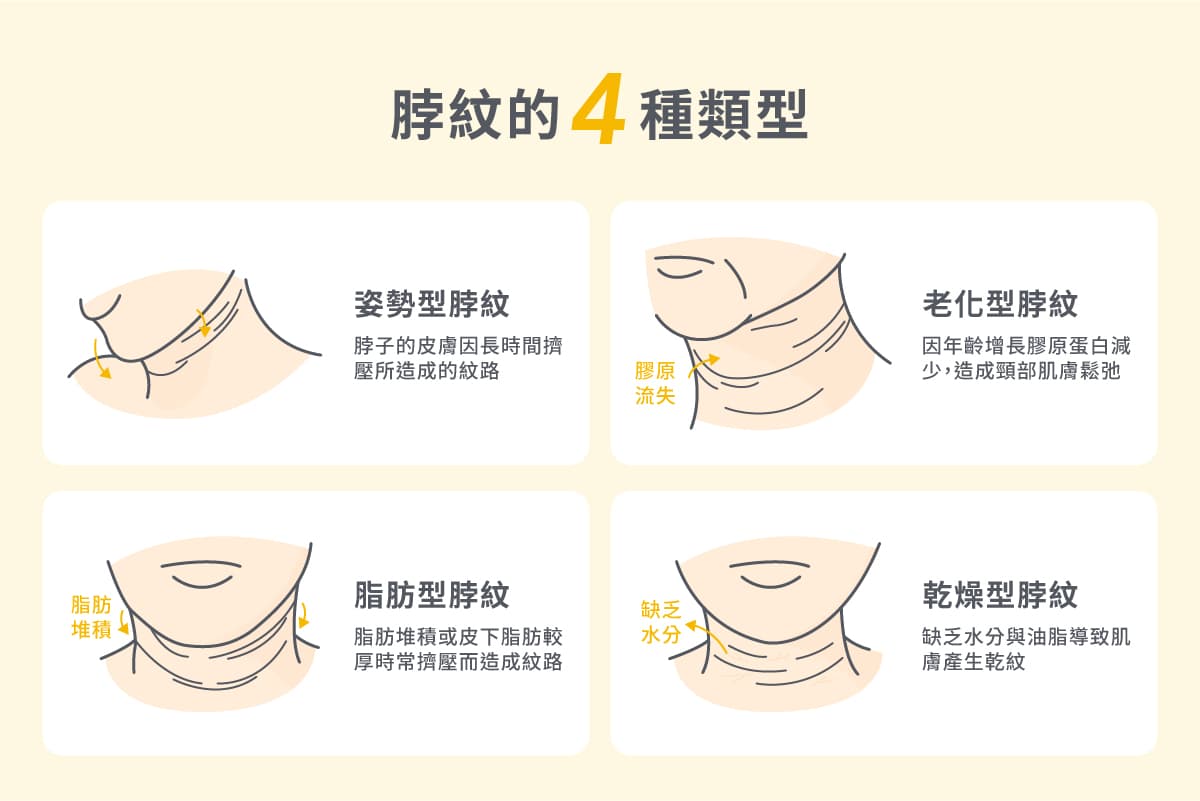 脖紋的 4 種類型

姿勢型脖紋

脖子的皮膚因長時間擠壓所造成的紋路

膠原流失

老化型脖紋

因年齡增長膠原蛋白減少，造成頸部肌膚鬆弛

脂肪堆積

脂肪型脖紋

脂肪堆積或皮下脂肪較厚時常擠壓而造成紋路

缺乏水分

乾燥型脖紋

缺乏水分與油脂導致肌膚產生乾紋