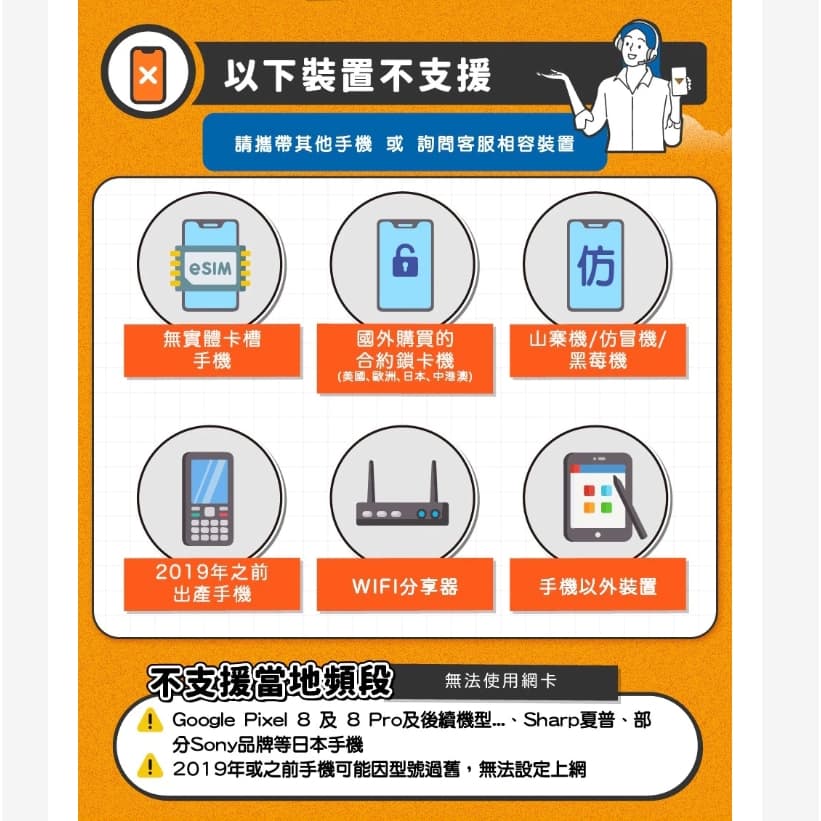 以下裝置不支援

請攜帶其他手機 或 詢問客服相容裝置

eSIM

無實體卡槽手機

國外購買的合約鎖卡機
(美國、歐洲、日本、中港澳)

仿

山寨機/仿冒機/黑莓機

2019年之前出產手機

WIFI分享器

手機以外裝置

不支援當地頻段

無法使用網卡

Google Pixel 8 及 8 Pro及後續機型...、Sharp夏普、部分Sony品牌等日本手機

2019年或之前手機可能因型號過舊，無法設定上網