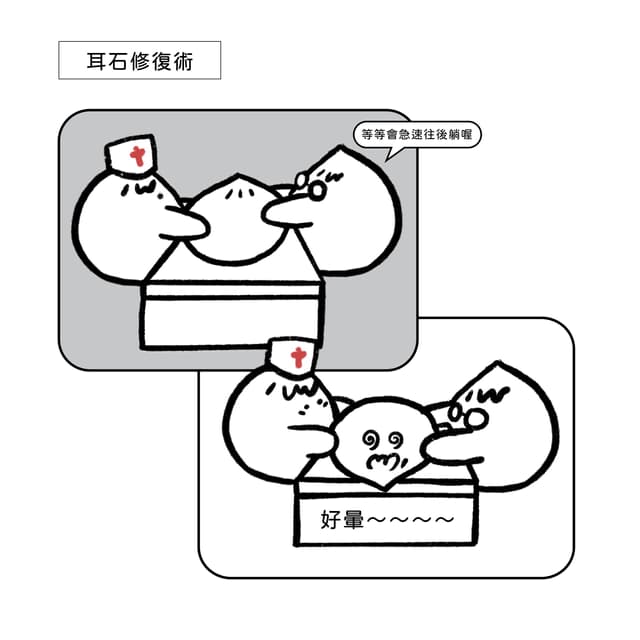 耳石修復術

等等會急速往後躺喔

好暈～～～～