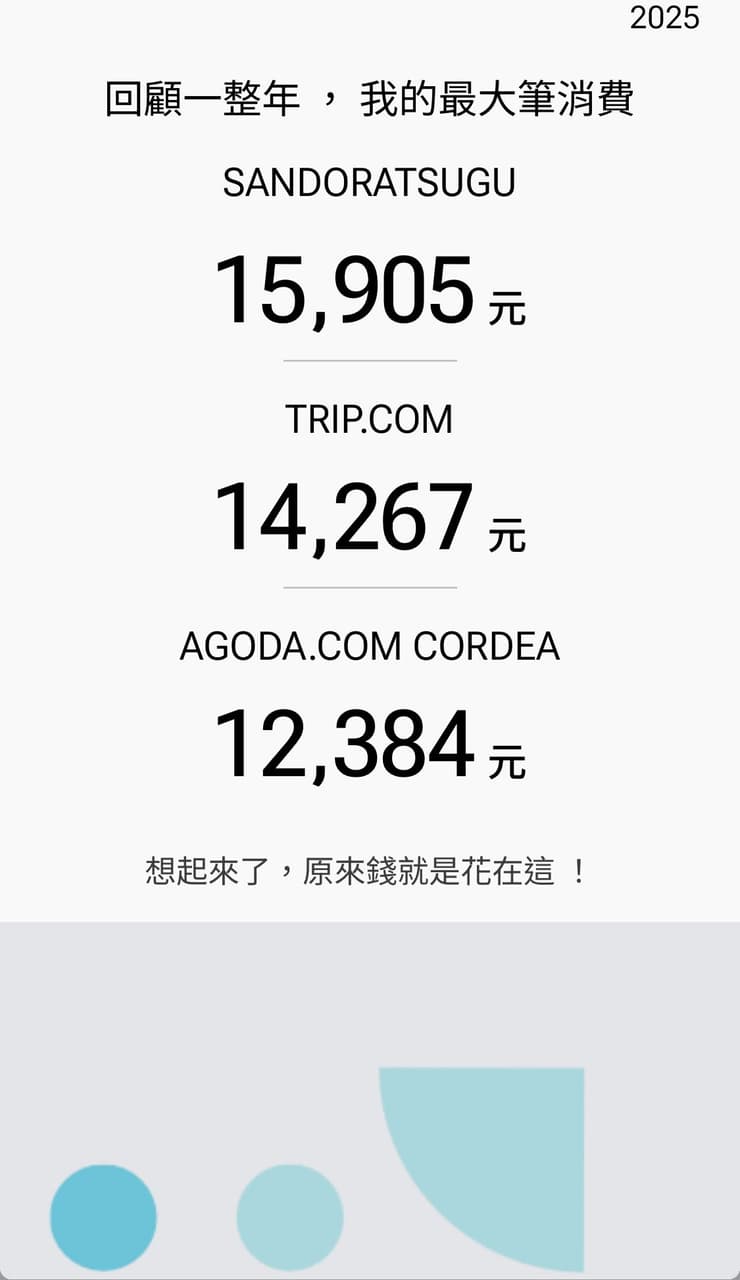 2025

回顧一整年 ， 我的最大筆消費

SANDORATSUGU

15,905 元

TRIP.COM

14,267 元

AGODA.COM CORDEA

12,384 元

想起來了，原來錢就是花在這 ！