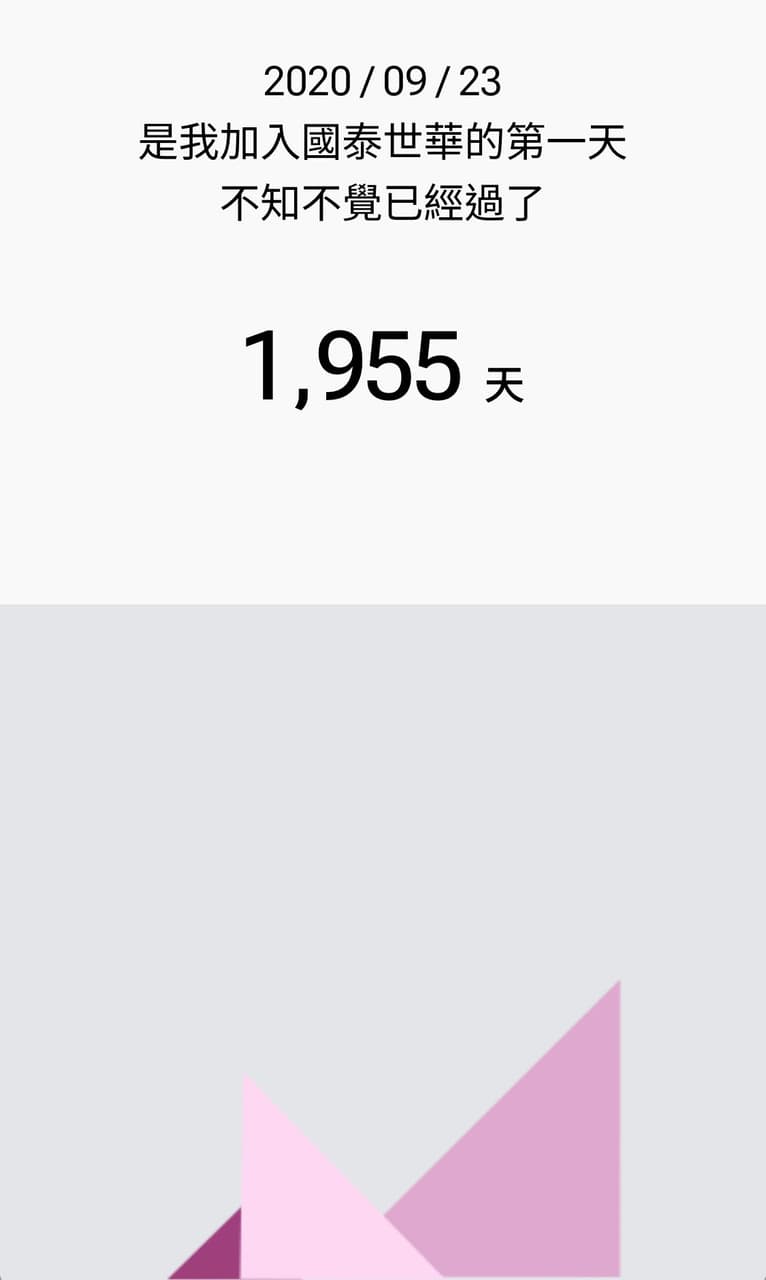 2020 / 09 / 23
是我加入國泰世華的第一天
不知不覺已經過了

1,955 天