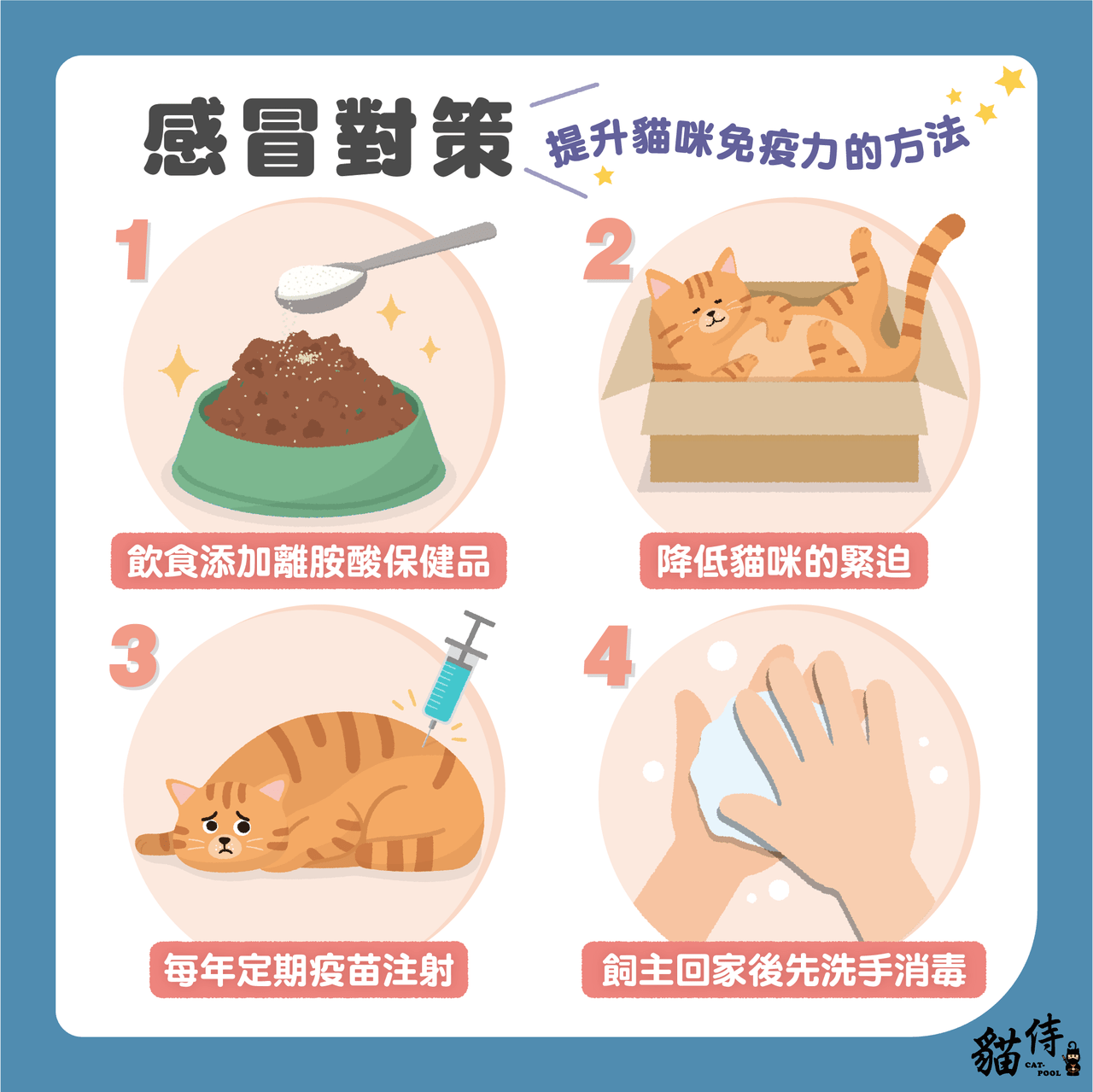 感冒對策

提升貓咪免疫力的方法

1

飲食添加離胺酸保健品

2

降低貓咪的緊迫

3

每年定期疫苗注射

4

飼主回家後先洗手消毒

貓侍
CAT-POOL