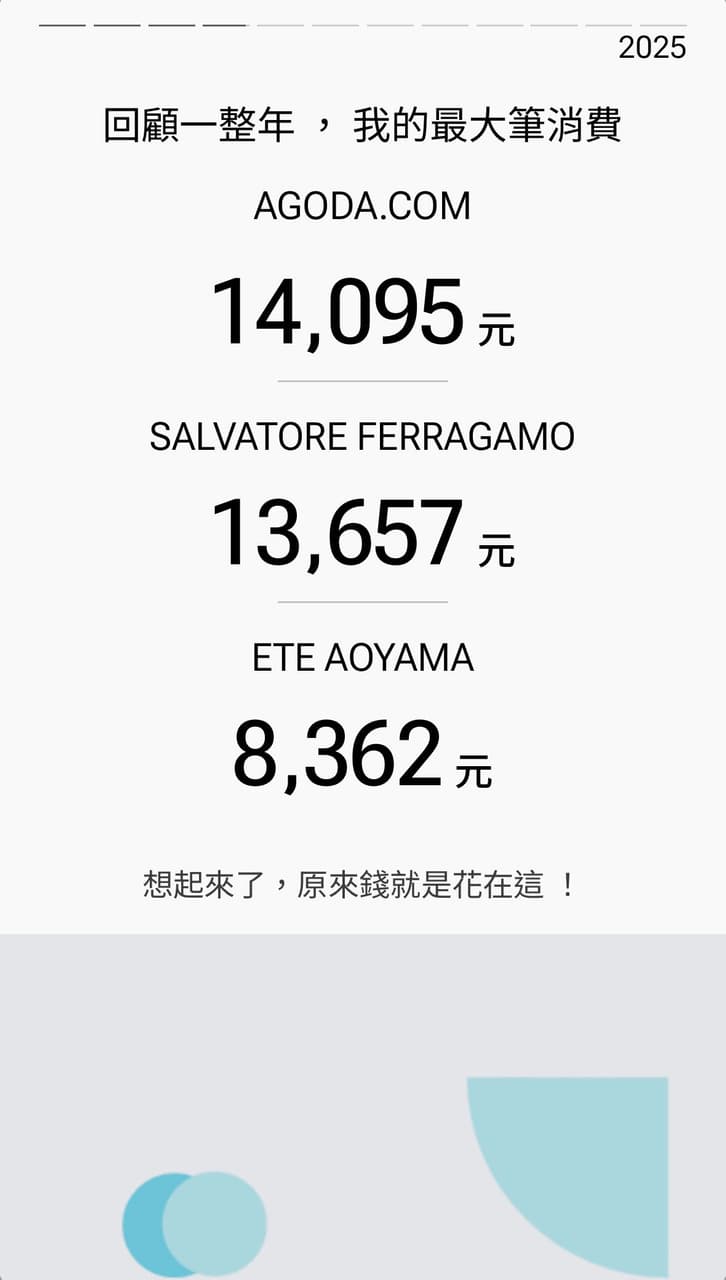 2025

回顧一整年 ， 我的最大筆消費

AGODA.COM

14,095 元

SALVATORE FERRAGAMO

13,657 元

ETE AOYAMA

8,362 元

想起來了，原來錢就是花在這 ！