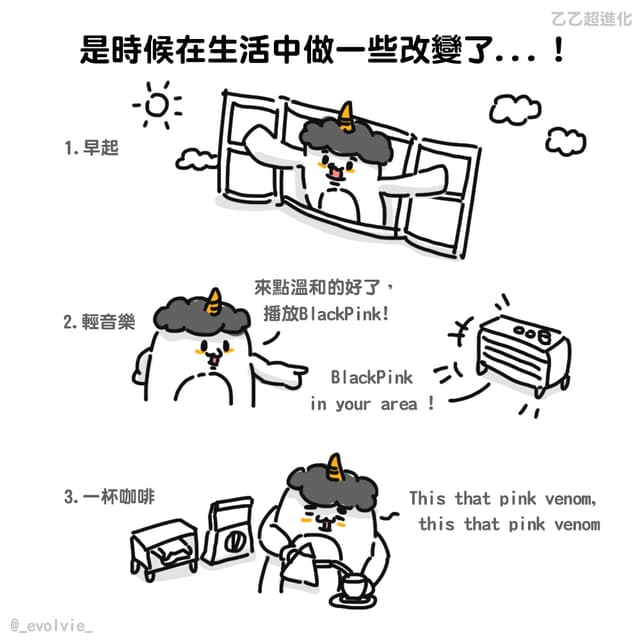 乙乙超進化

是時候在生活中做一些改變了...！

1.早起

2.輕音樂

來點溫和的好了，播放BlackPink!

BlackPink in your area !

3.一杯咖啡

This that pink venom, this that pink venom

@_evolvie_