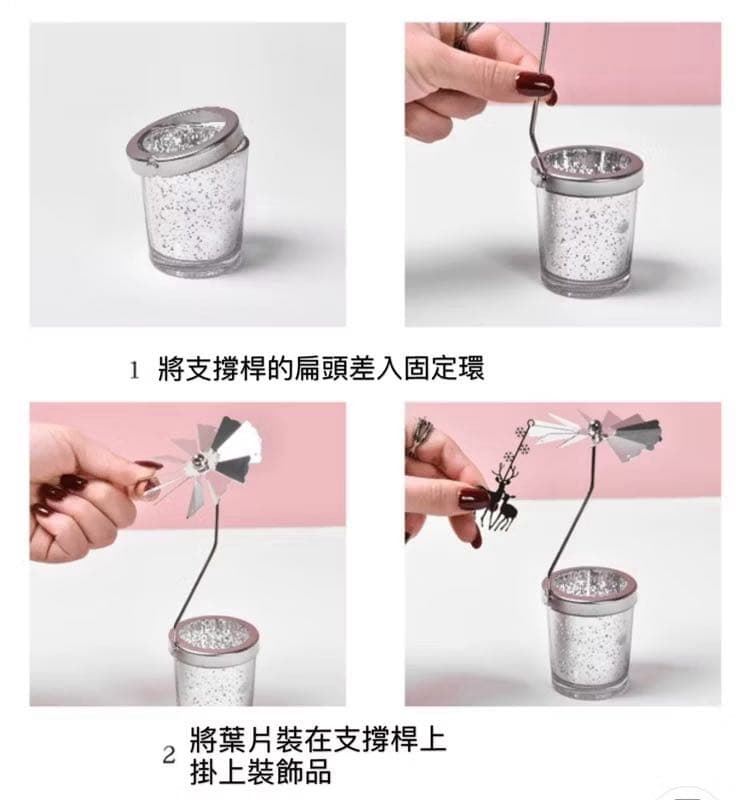 1 將支撐桿的扁頭差入固定環

2 將葉片裝在支撐桿上
掛上裝飾品