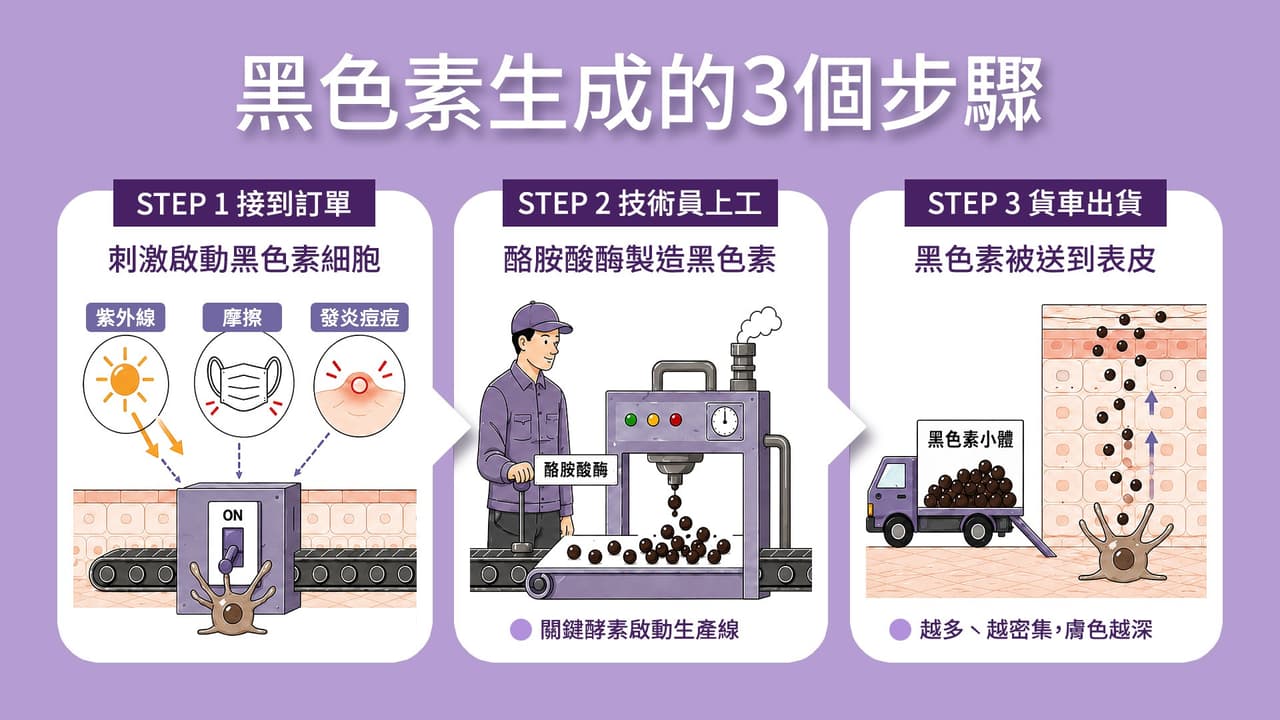 黑色素生成的3個步驟

STEP 1 接到訂單

刺激啟動黑色素細胞

紫外線

摩擦

發炎痘痘

ON

STEP 2 技術員上工

酪胺酸酶製造黑色素

酪胺酸酶

關鍵酵素啟動生產線

STEP 3 貨車出貨

黑色素被送到表皮

黑色素小體

越多、越密集，膚色越深